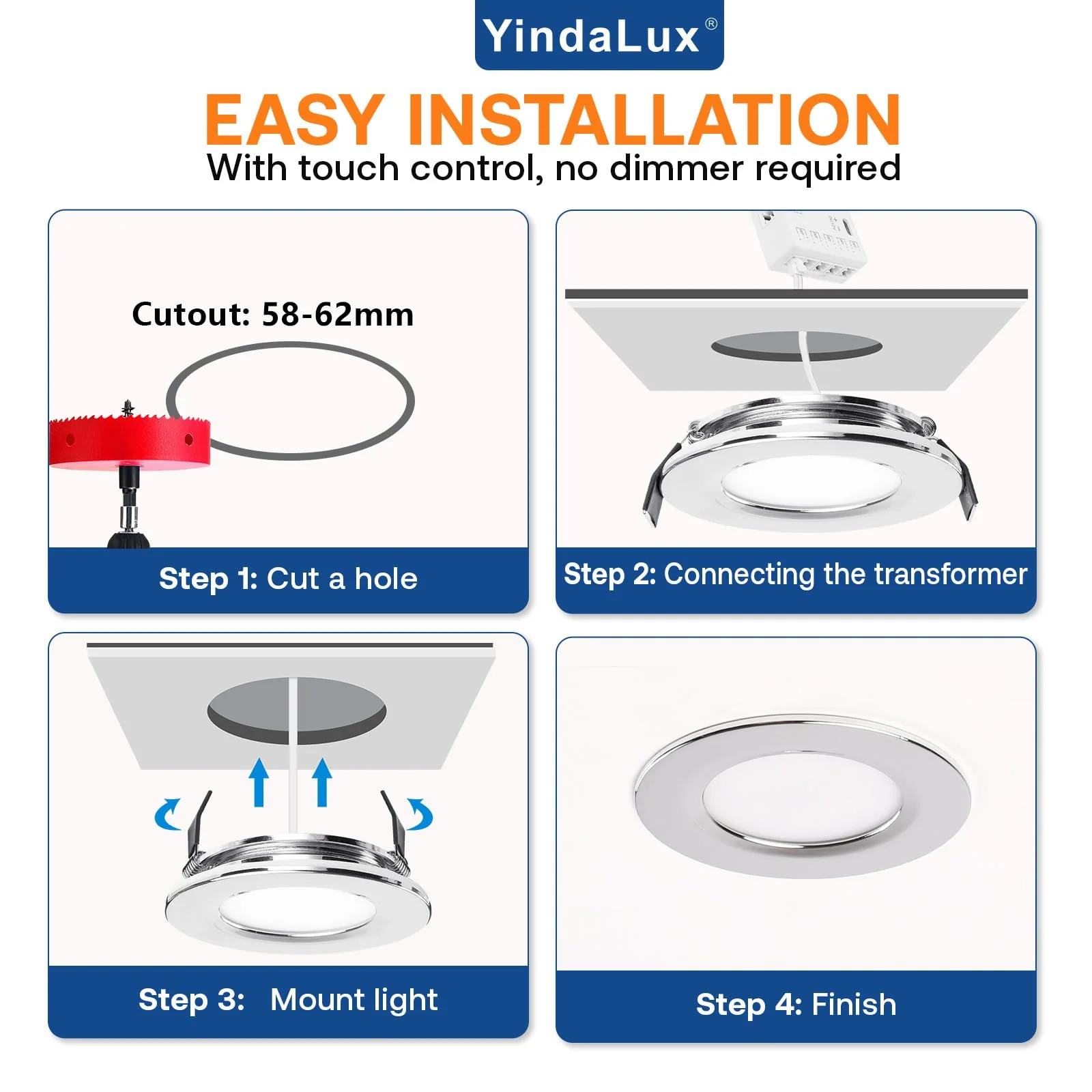 YindaLux®

EASY INSTALLATION
With touch control, no dimmer required

Cutout: 58-62mm

Step 1: Cut a hole

Step 2: Connecting the transformer

Step 3: Mount light

Step 4: Finish