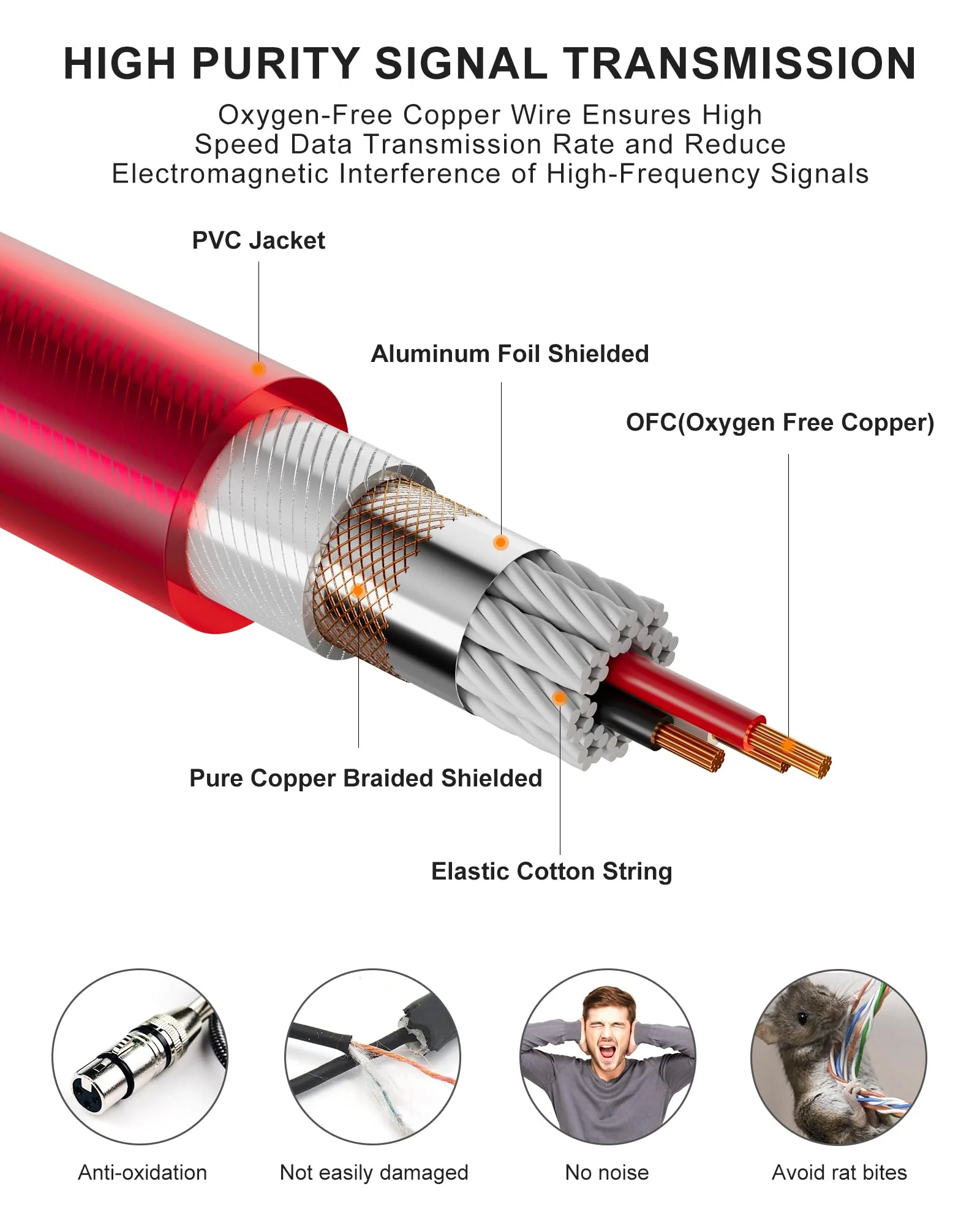 HIGH PURITY SIGNAL TRANSMISSION

Oxygen-Free Copper Wire Ensures High Speed Data Transmission Rate and Reduce Electromagnetic Interference of High-Frequency Signals

PVC Jacket

Aluminum Foil Shielded

OFC(Oxygen Free Copper)

Pure Copper Braided Shielded

Elastic Cotton String

Anti-oxidation

Not easily damaged

No noise

Avoid rat bites