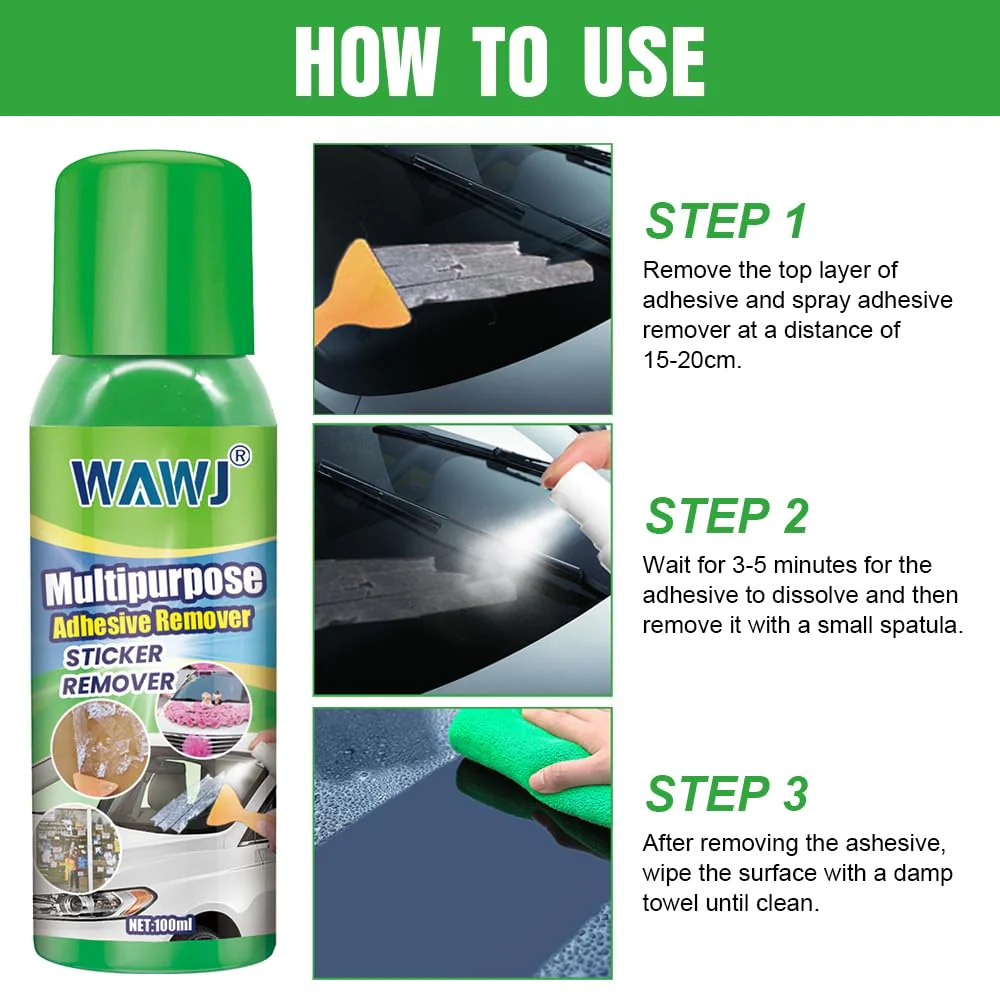 HOW TO USE

WAWJ®

Multipurpose

Adhesive Remover

STICKER REMOVER

NET:100ml

STEP 1

Remove the top layer of adhesive and spray adhesive remover at a distance of 15-20cm.

STEP 2

Wait for 3-5 minutes for the adhesive to dissolve and then remove it with a small spatula.

STEP 3

After removing the ashesive, wipe the surface with a damp towel until clean.