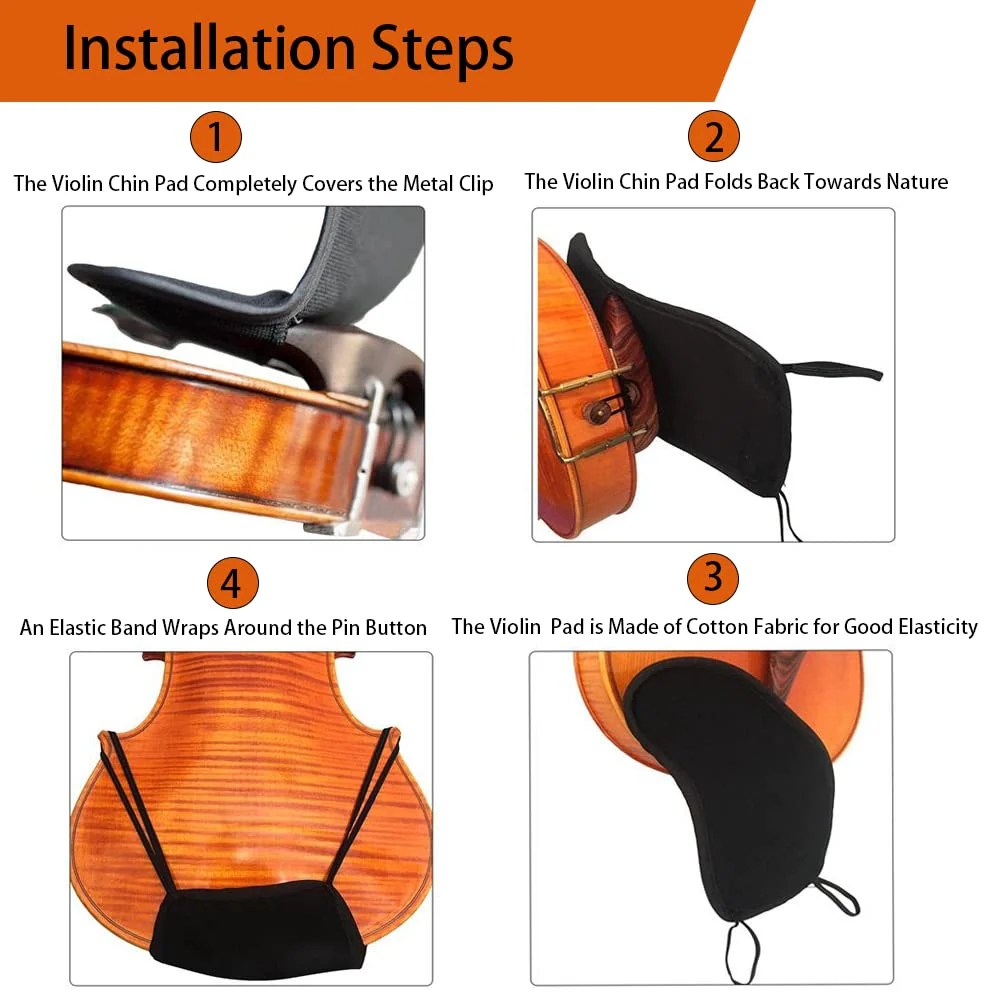 Installation Steps

1
The Violin Chin Pad Completely Covers the Metal Clip

2
The Violin Chin Pad Folds Back Towards Nature

4
An Elastic Band Wraps Around the Pin Button

3
The Violin  Pad is Made of Cotton Fabric for Good Elasticity