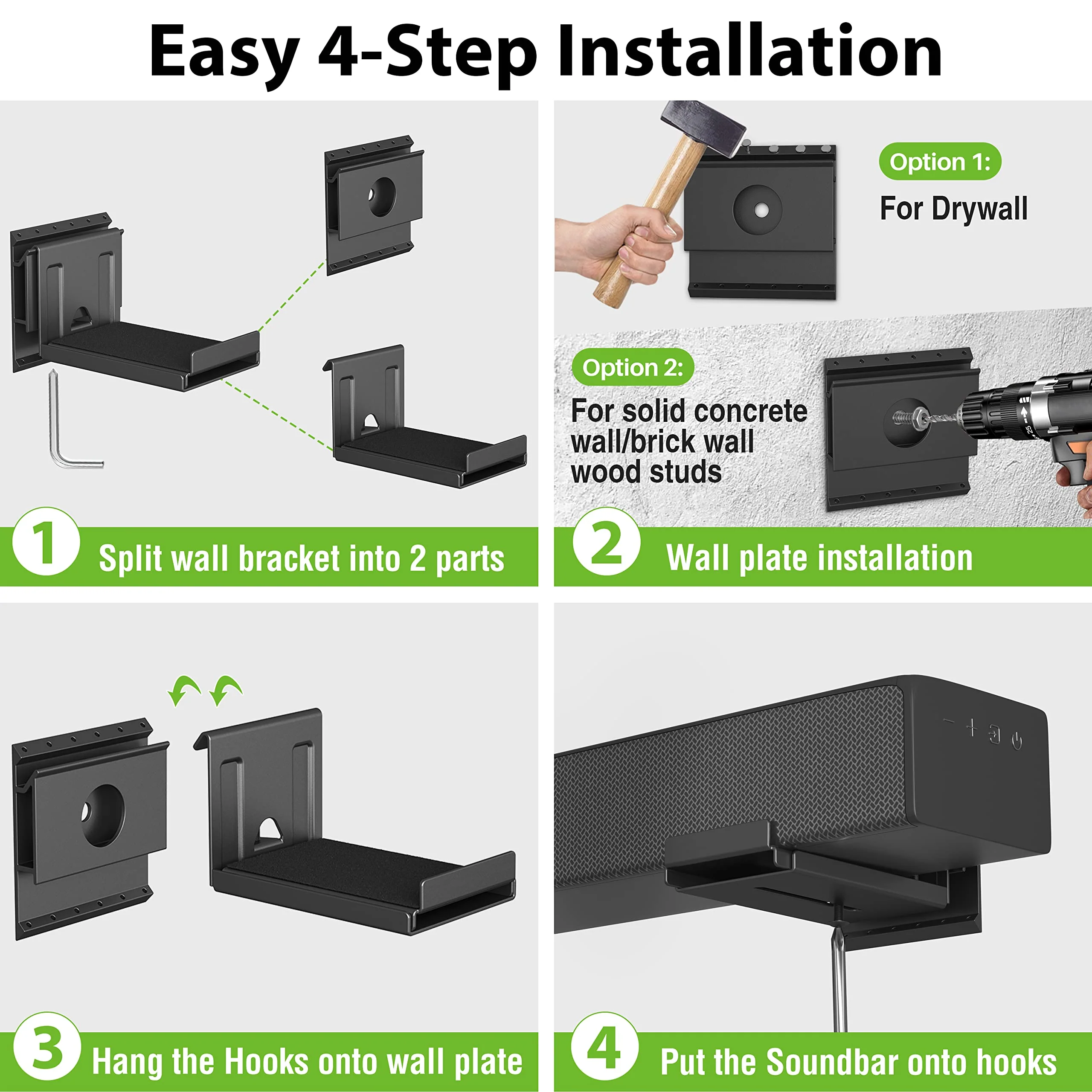 Easy 4-Step Installation

1 Split wall bracket into 2 parts

Option 1:
For Drywall

Option 2:
For solid concrete wall/brick wall wood studs

2 Wall plate installation

3 Hang the Hooks onto wall plate

4 Put the Soundbar onto hooks