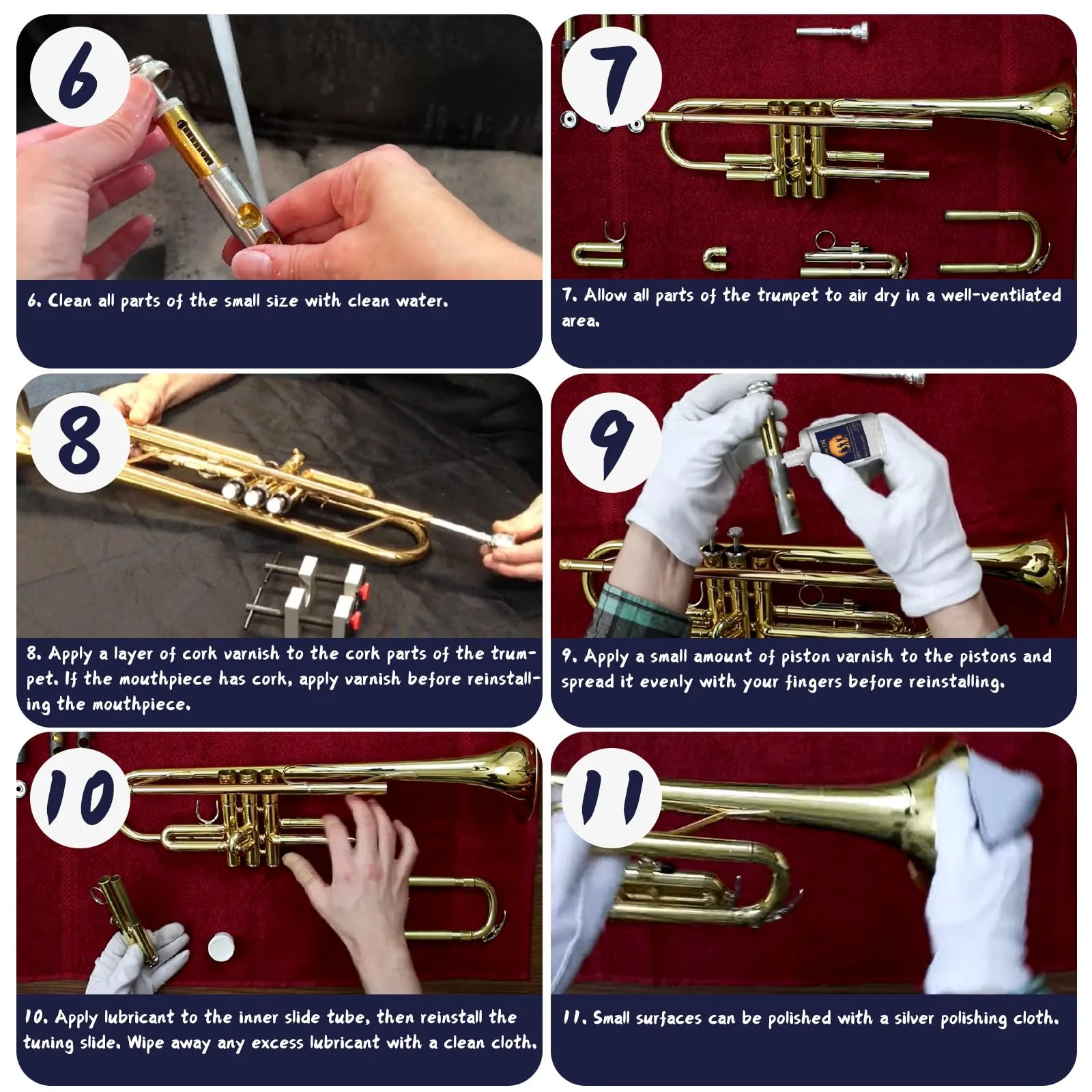 6

6. Clean all parts of the small size with clean water.

7

7. Allow all parts of the trumpet to air dry in a well-ventilated area.

8

8. Apply a layer of cork varnish to the cork parts of the trumpet. If the mouthpiece has cork, apply varnish before reinstalling the mouthpiece.

9

9. Apply a small amount of piston varnish to the pistons and spread it evenly with your fingers before reinstalling.

10

10. Apply lubricant to the inner slide tube, then reinstall the tuning slide. Wipe away any excess lubricant with a clean cloth.

11

11. Small surfaces can be polished with a silver polishing cloth.