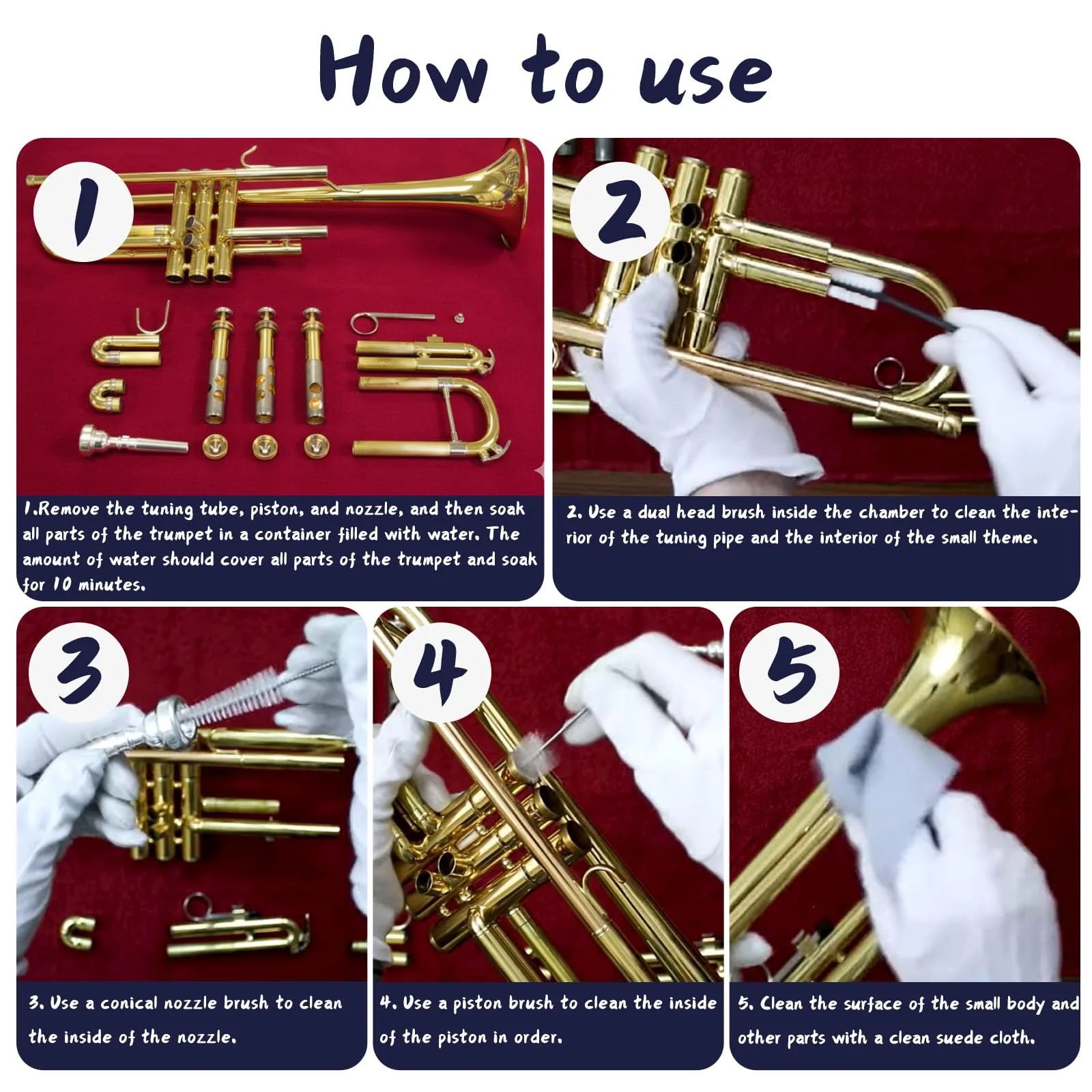 How to use

1

1.Remove the tuning tube, piston, and nozzle, and then soak all parts of the trumpet in a container filled with water. The amount of water should cover all parts of the trumpet and soak for 10 minutes.

2

2. Use a dual head brush inside the chamber to clean the interior of the tuning pipe and the interior of the small theme.

3

3. Use a conical nozzle brush to clean the inside of the nozzle.

4

4. Use a piston brush to clean the inside of the piston in order.

5

5. Clean the surface of the small body and other parts with a clean suede cloth.