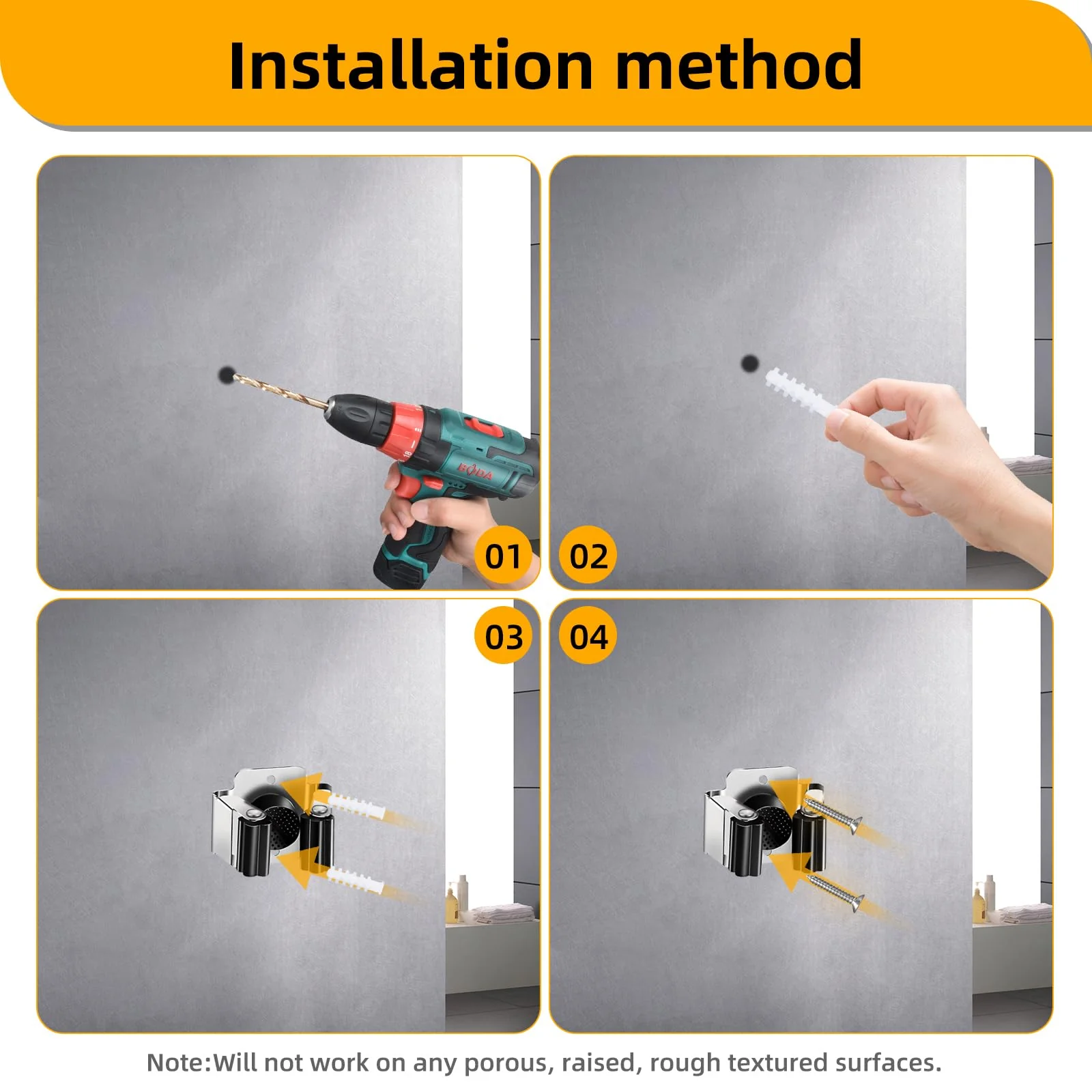 Installation method

BODA

01

02

03

04

Note:Will not work on any porous, raised, rough textured surfaces.