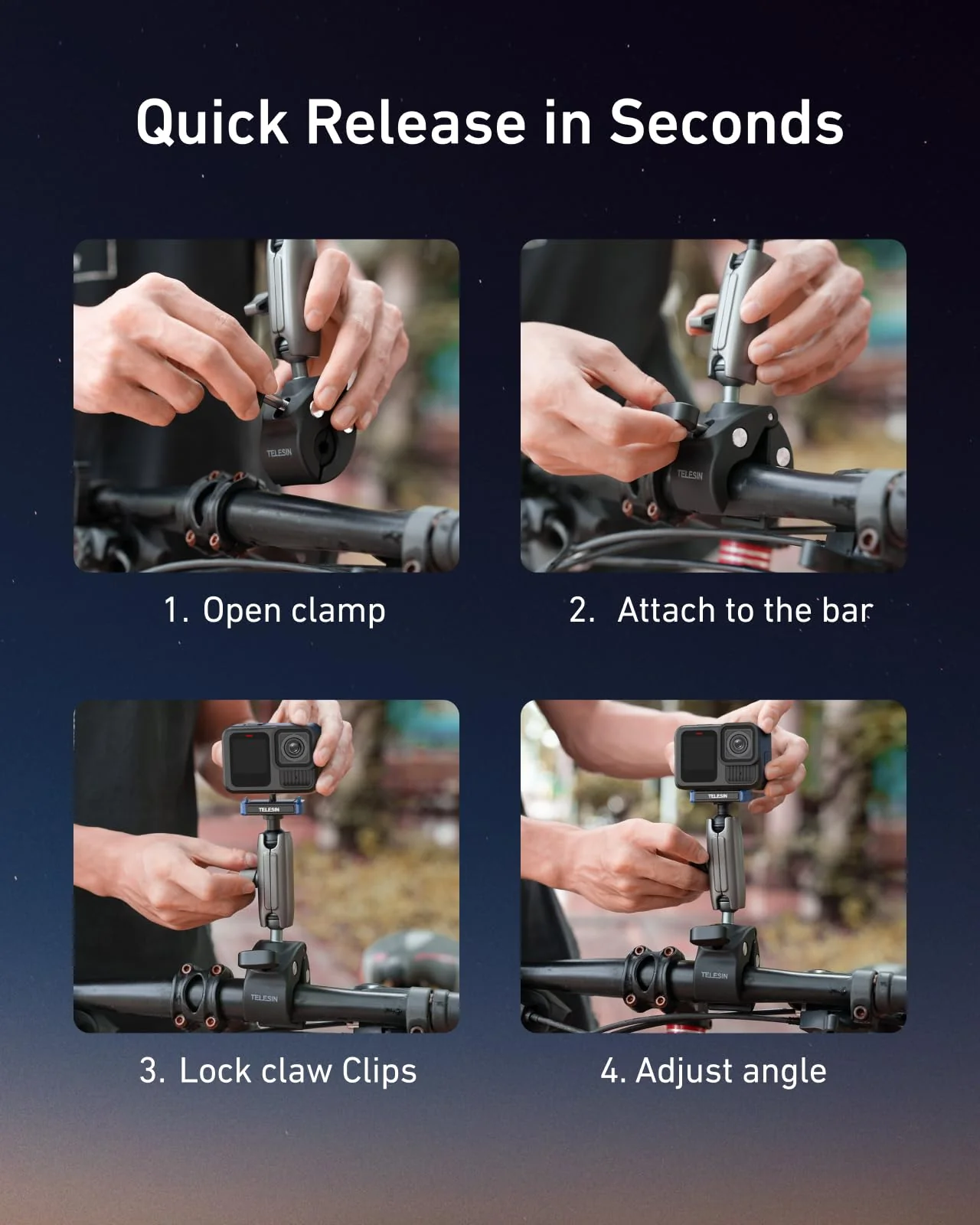 Quick Release in Seconds

TELESIN

1. Open clamp

TELESIN

2. Attach to the bar

TELESIN

TELESIN

3. Lock claw Clips

TELESIN

TELESIN

4. Adjust angle