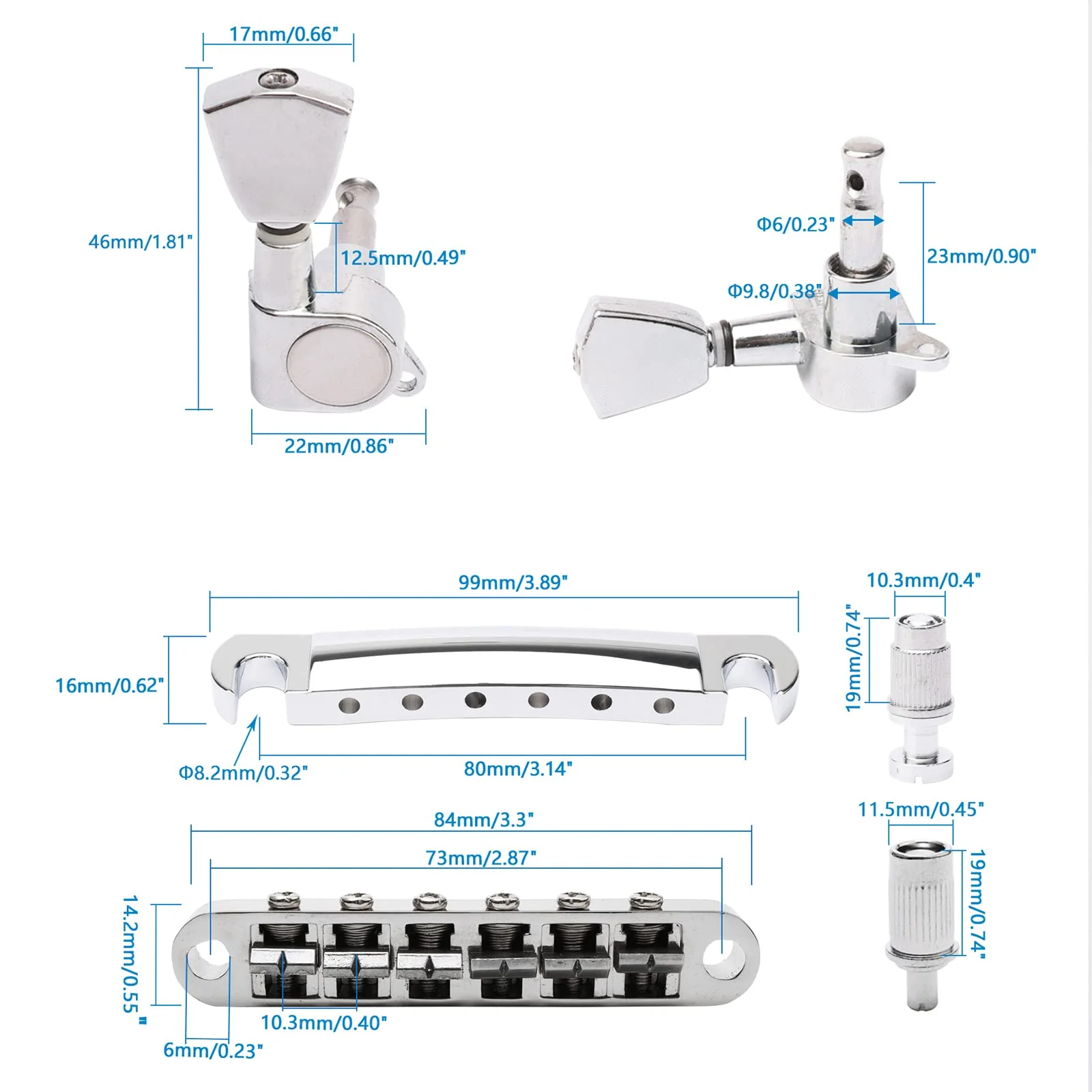 17mm/0.66"

46mm/1.81"

12.5mm/0.49"

22mm/0.86"

Φ6/0.23"

23mm/0.90"

Φ9.8/0.38"

99mm/3.89"

16mm/0.62"

Φ8.2mm/0.32"

80mm/3.14"

10.3mm/0.4"

19mm/0.74"

84mm/3.3"

73mm/2.87"

14.2mm/0.55"

10.3mm/0.40"

6mm/0.23"

11.5mm/0.45"

19mm/0.74"