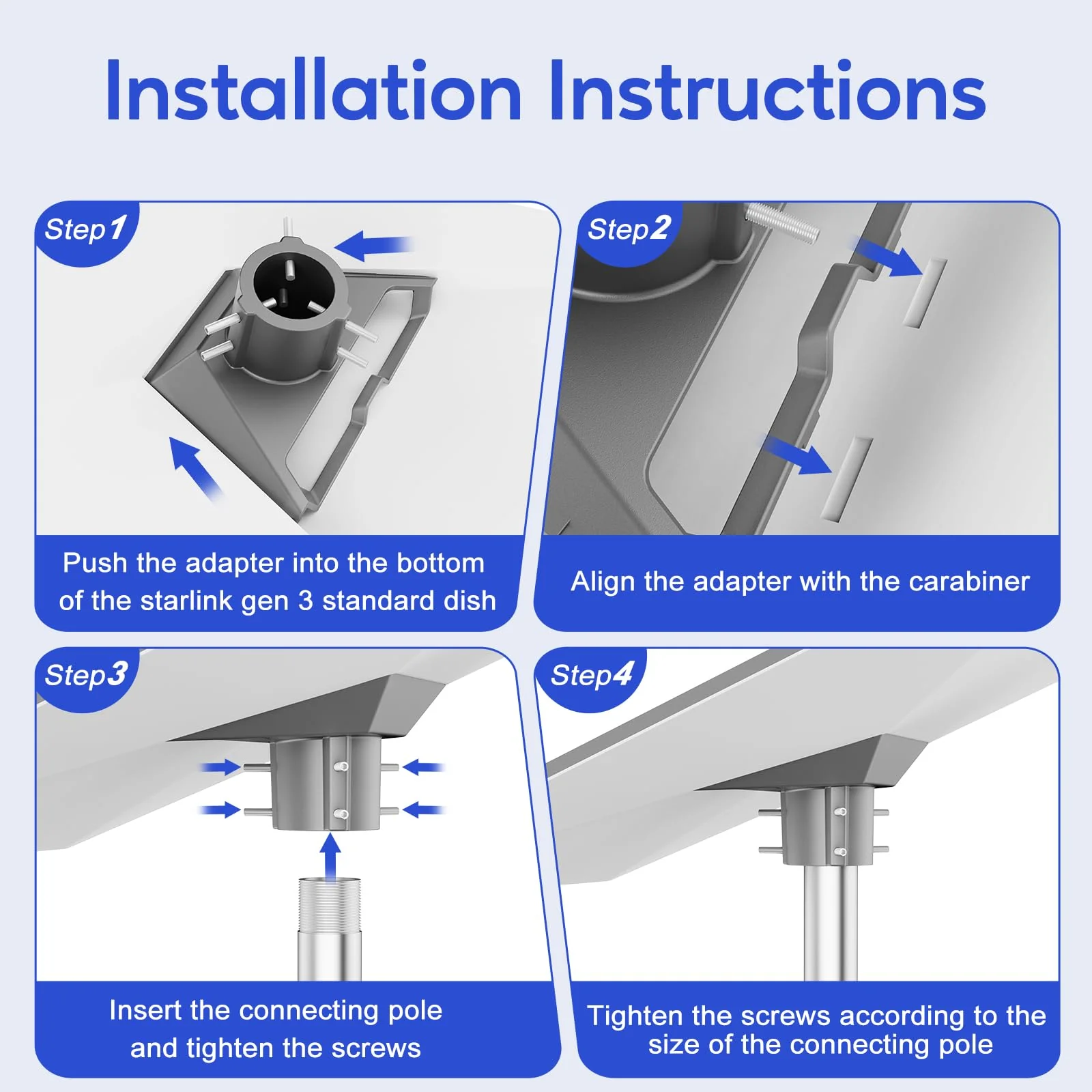 Installation Instructions

Step1

Push the adapter into the bottom of the starlink gen 3 standard dish

Step2

Align the adapter with the carabiner

Step3

Insert the connecting pole and tighten the screws

Step4

Tighten the screws according to the size of the connecting pole