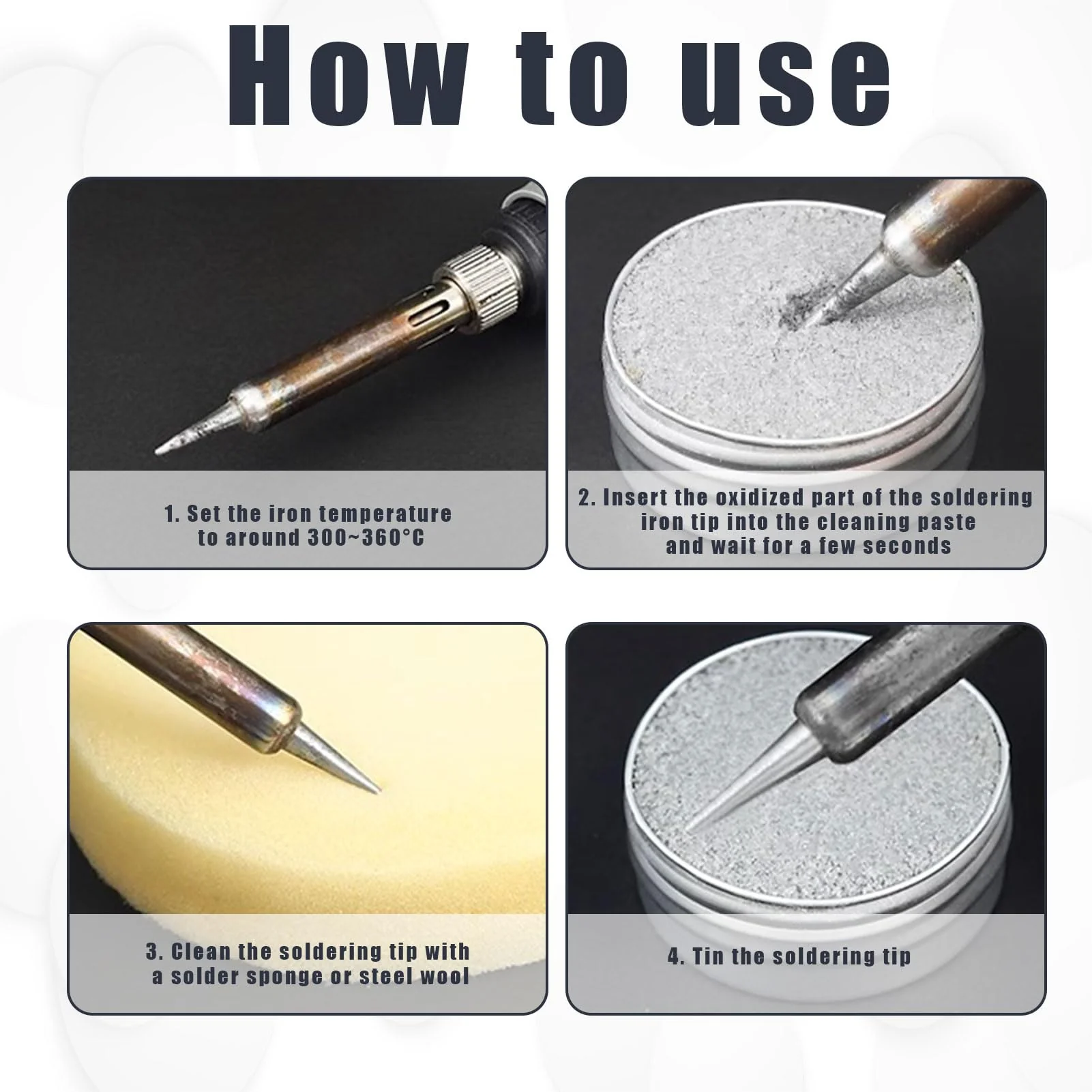 How to use

1. Set the iron temperature to around 300~360°C

2. Insert the oxidized part of the soldering iron tip into the cleaning paste and wait for a few seconds

3. Clean the soldering tip with a solder sponge or steel wool

4. Tin the soldering tip