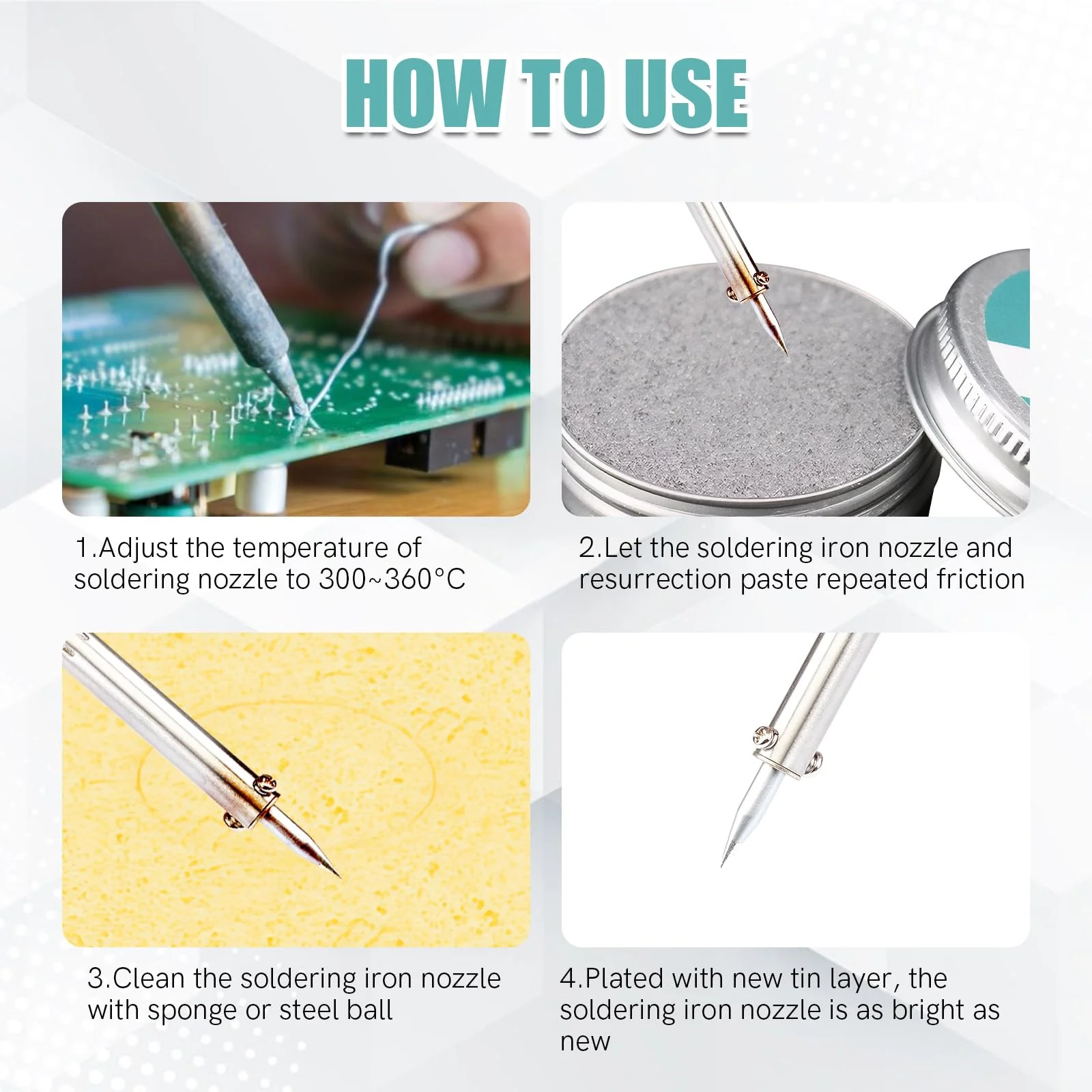 HOW TO USE

1.Adjust the temperature of soldering nozzle to 300~360°C

2.Let the soldering iron nozzle and resurrection paste repeated friction

3.Clean the soldering iron nozzle with sponge or steel ball

4.Plated with new tin layer, the soldering iron nozzle is as bright as new