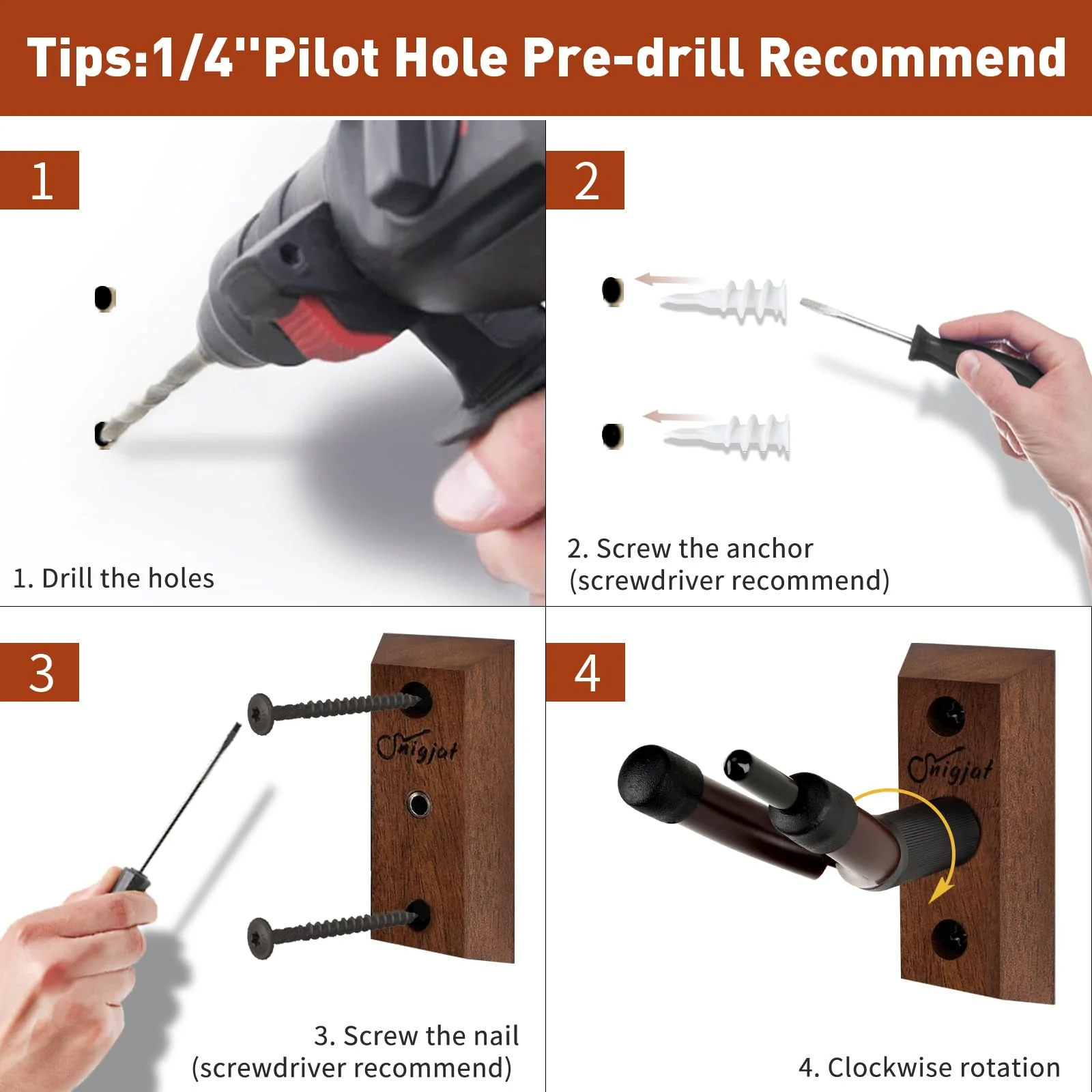 Tips:1/4''Pilot Hole Pre-drill Recommend

1

1. Drill the holes

2

2. Screw the anchor
(screwdriver recommend)

3

Snigjat

3. Screw the nail
(screwdriver recommend)

4

Snigjat

4. Clockwise rotation