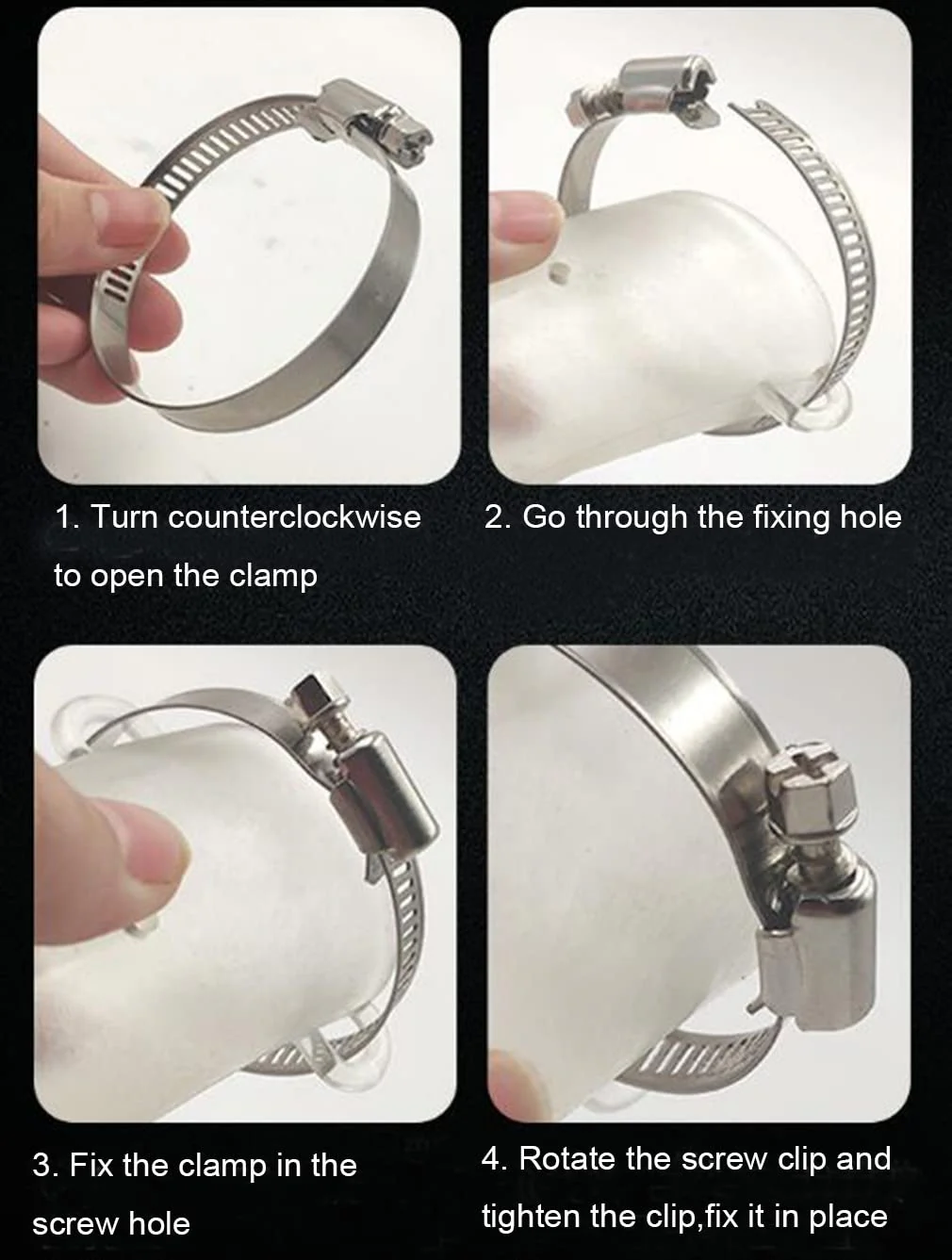 1. Turn counterclockwise to open the clamp

2. Go through the fixing hole

3. Fix the clamp in the screw hole

4. Rotate the screw clip and tighten the clip,fix it in place