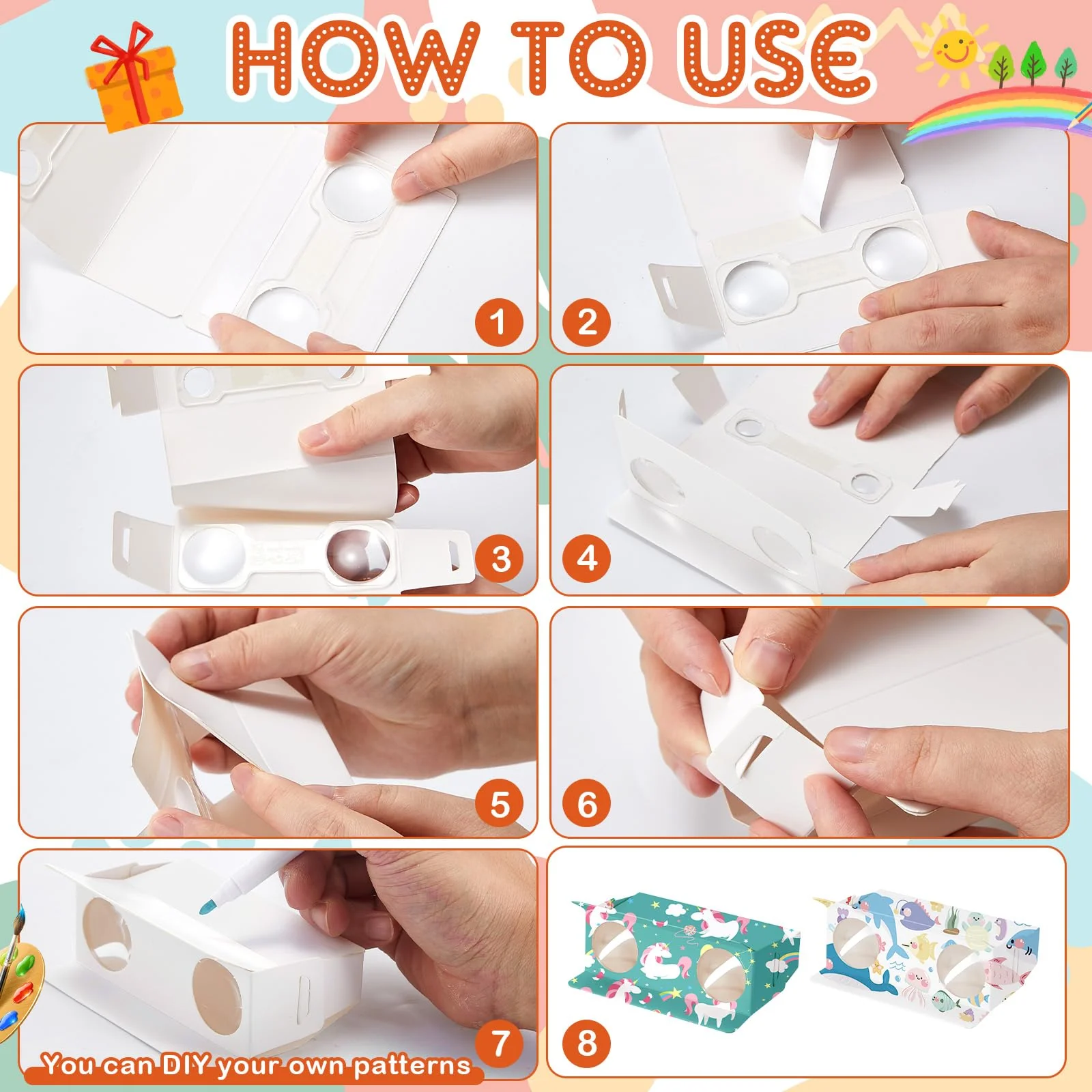 HOW TO USE

1

2

3

4

5

6

7

You can DIY your own patterns

8