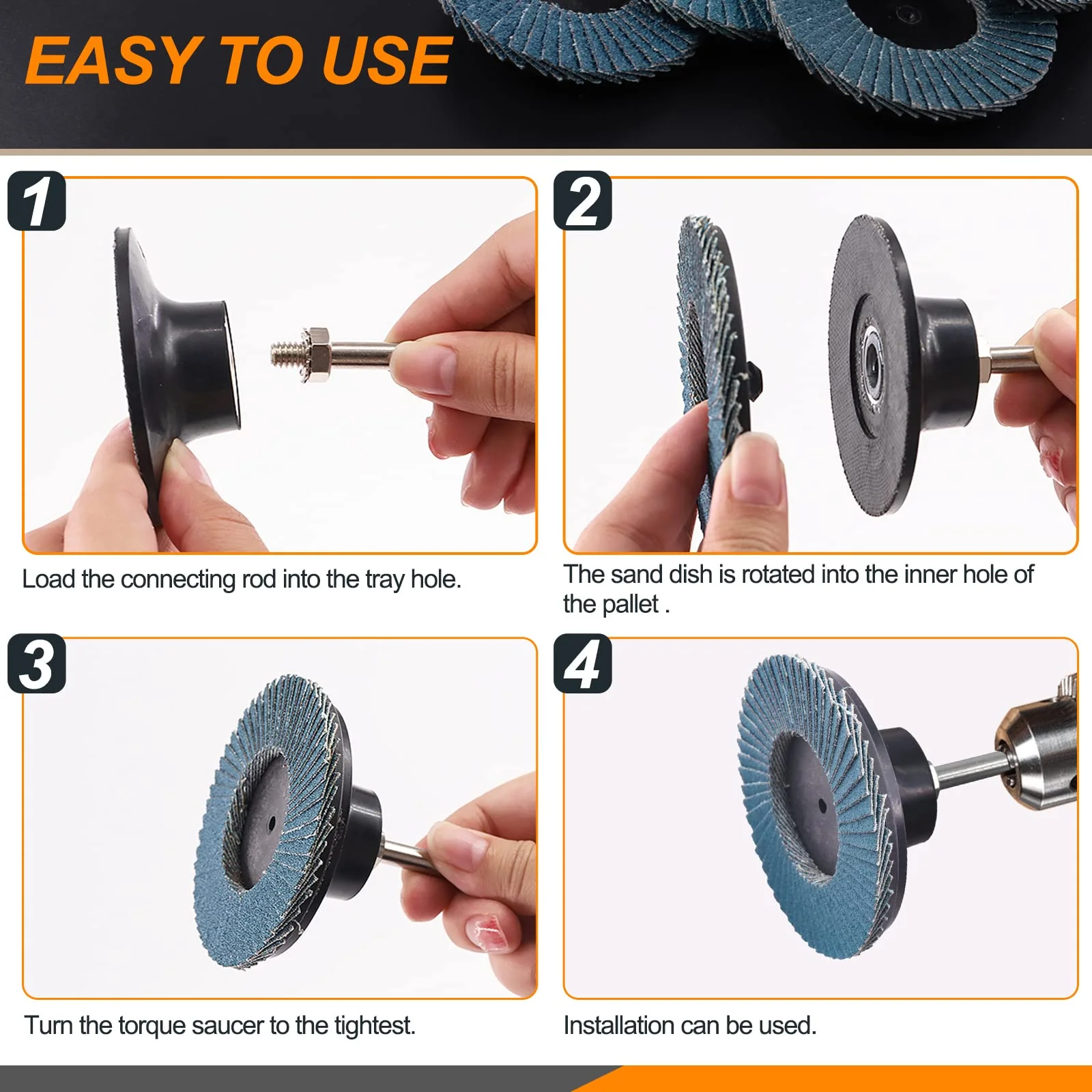 EASY TO USE

1

Load the connecting rod into the tray hole.

2

The sand dish is rotated into the inner hole of the pallet .

3

Turn the torque saucer to the tightest.

4

Installation can be used.