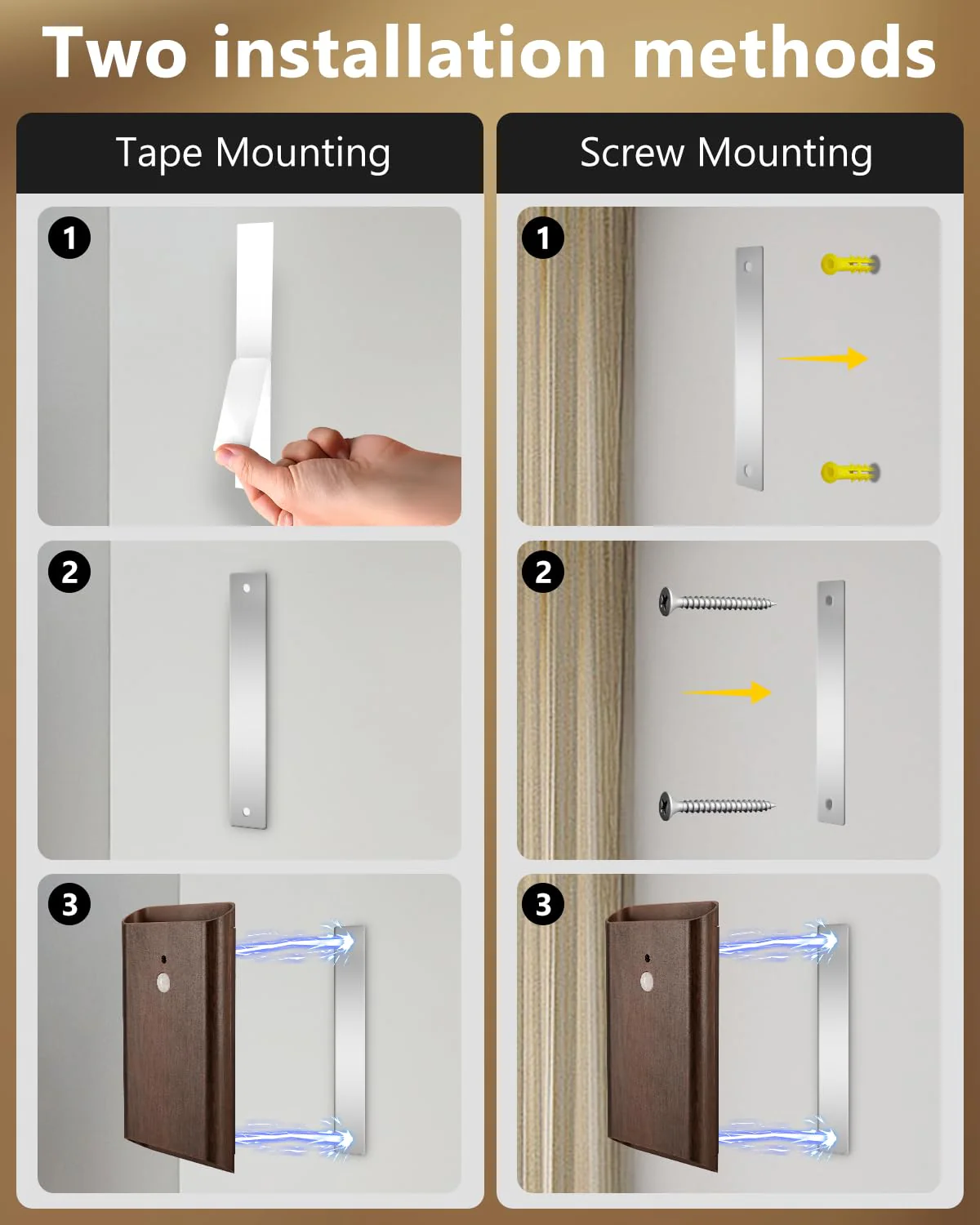 Two installation methods

Tape Mounting

1

2

3

Screw Mounting

1

2

3