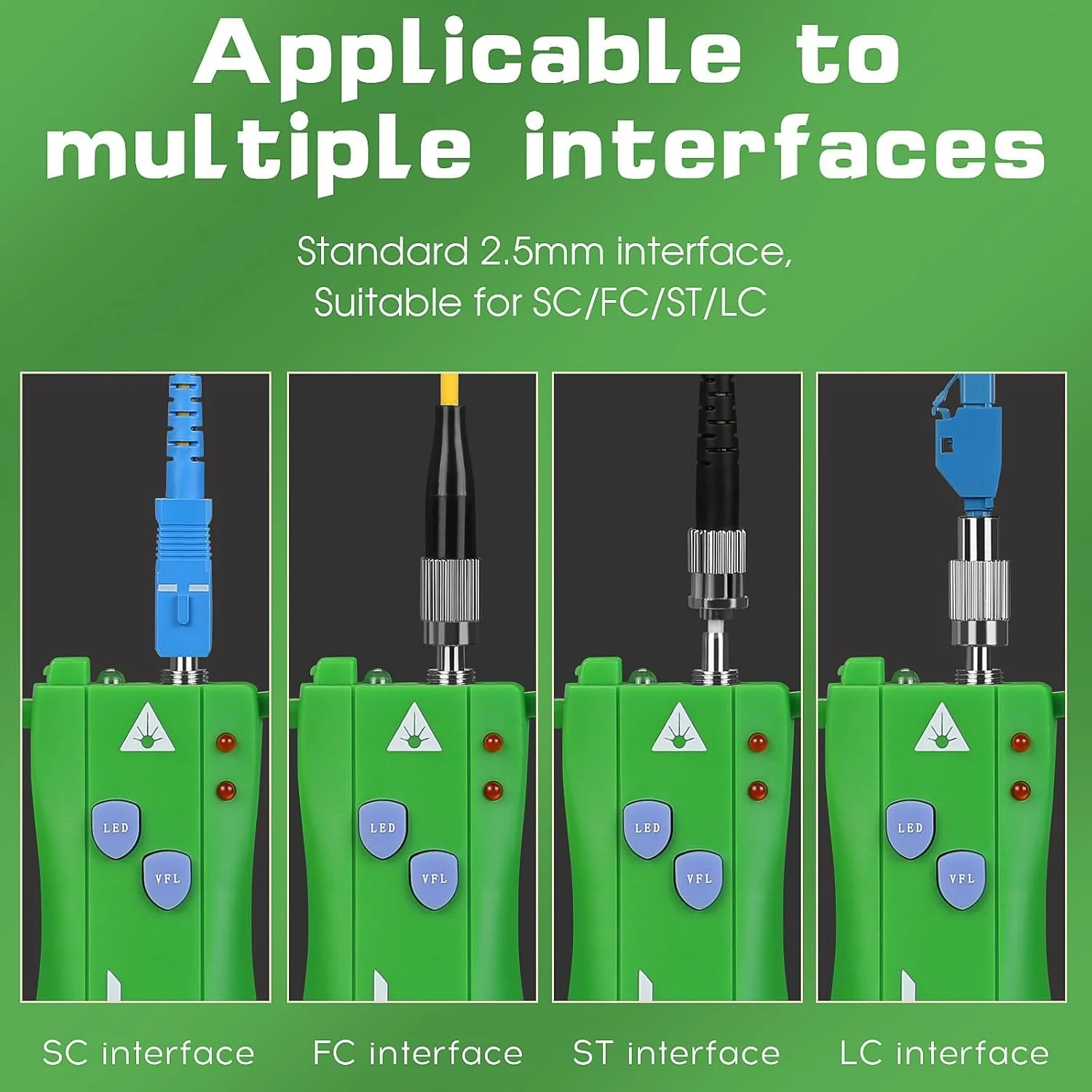 Applicable to multiple interfaces

Standard 2.5mm interface, Suitable for SC/FC/ST/LC

LED
VFL

LED
VFL

LED
VFL

LED
VFL

SC interface

FC interface

ST interface

LC interface