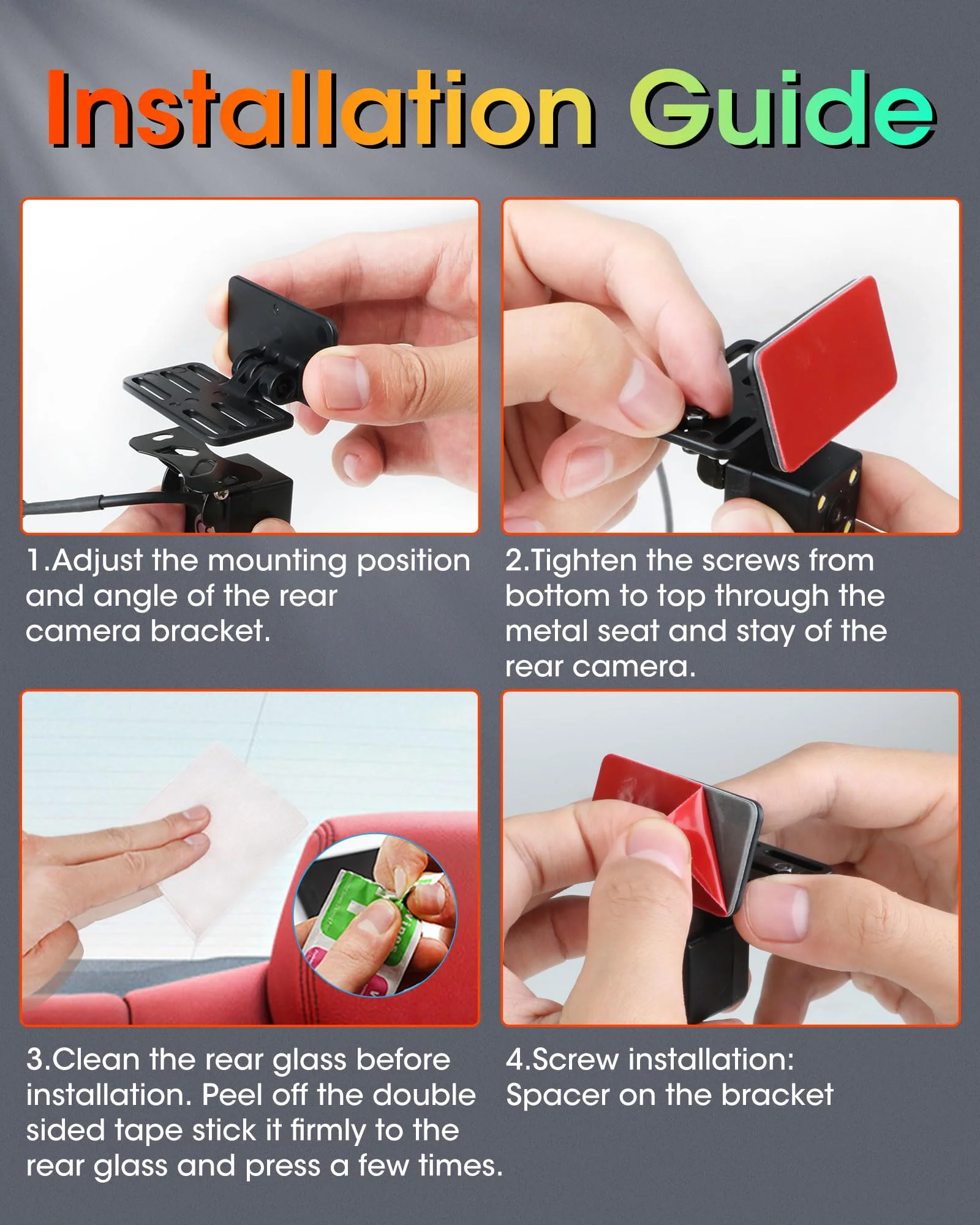 Installation Guide

1.Adjust the mounting position and angle of the rear camera bracket.

2.Tighten the screws from bottom to top through the metal seat and stay of the rear camera.

3.Clean the rear glass before installation. Peel off the double sided tape stick it firmly to the rear glass and press a few times.

4.Screw installation: Spacer on the bracket