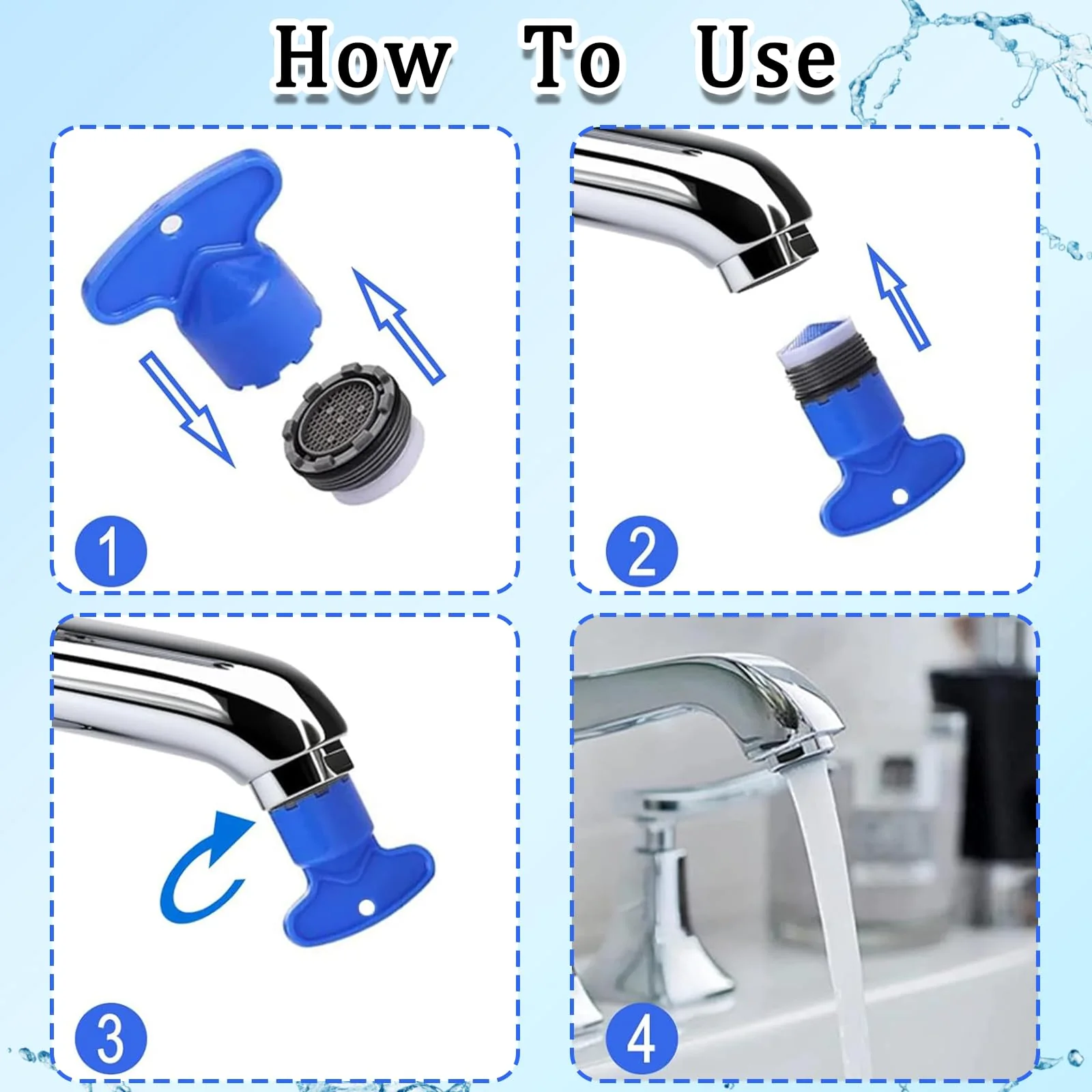 How To Use

1

2

3

4