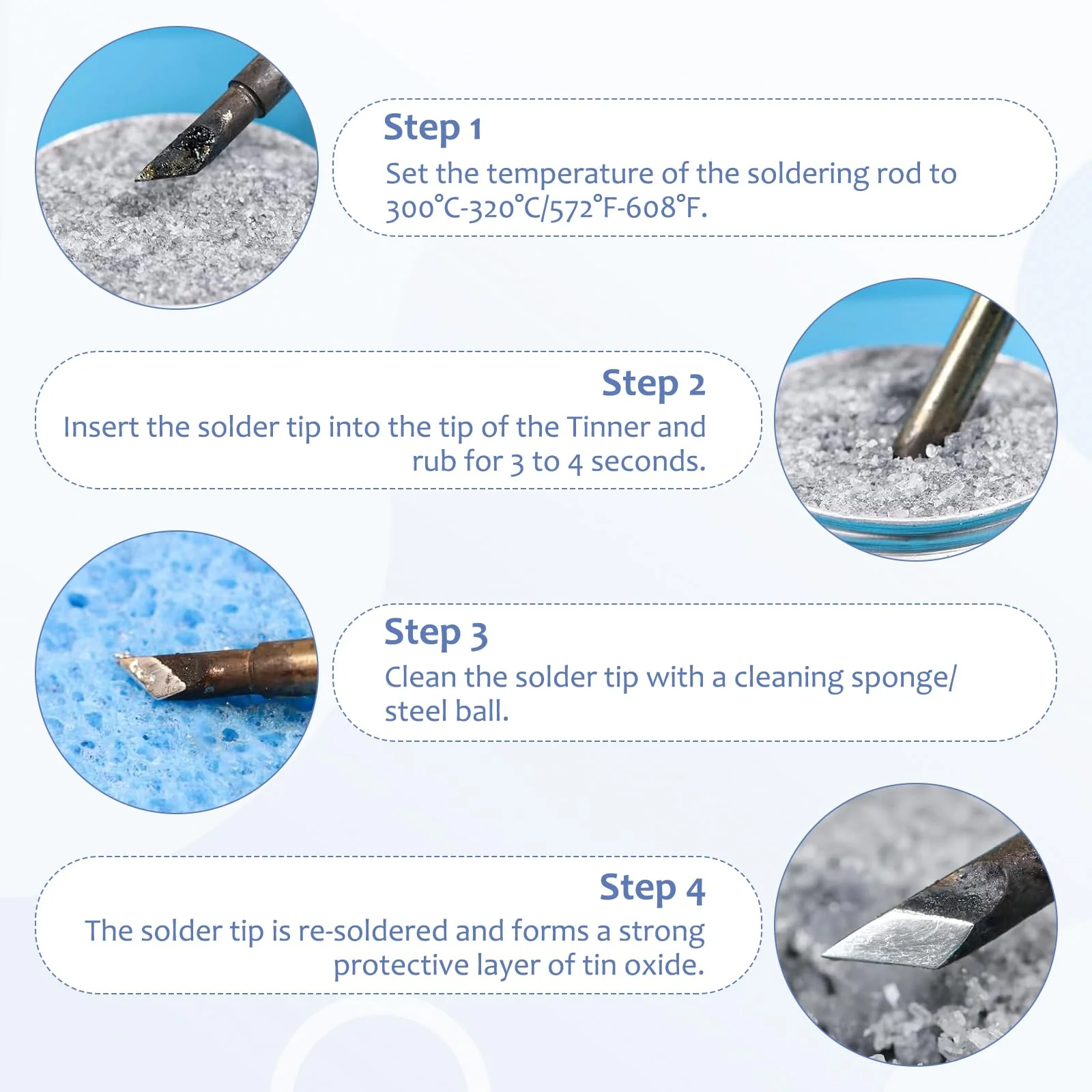 Step 1
Set the temperature of the soldering rod to 300°C-320°C/572°F-608°F.

Step 2
Insert the solder tip into the tip of the Tinner and rub for 3 to 4 seconds.

Step 3
Clean the solder tip with a cleaning sponge/ steel ball.

Step 4
The solder tip is re-soldered and forms a strong protective layer of tin oxide.