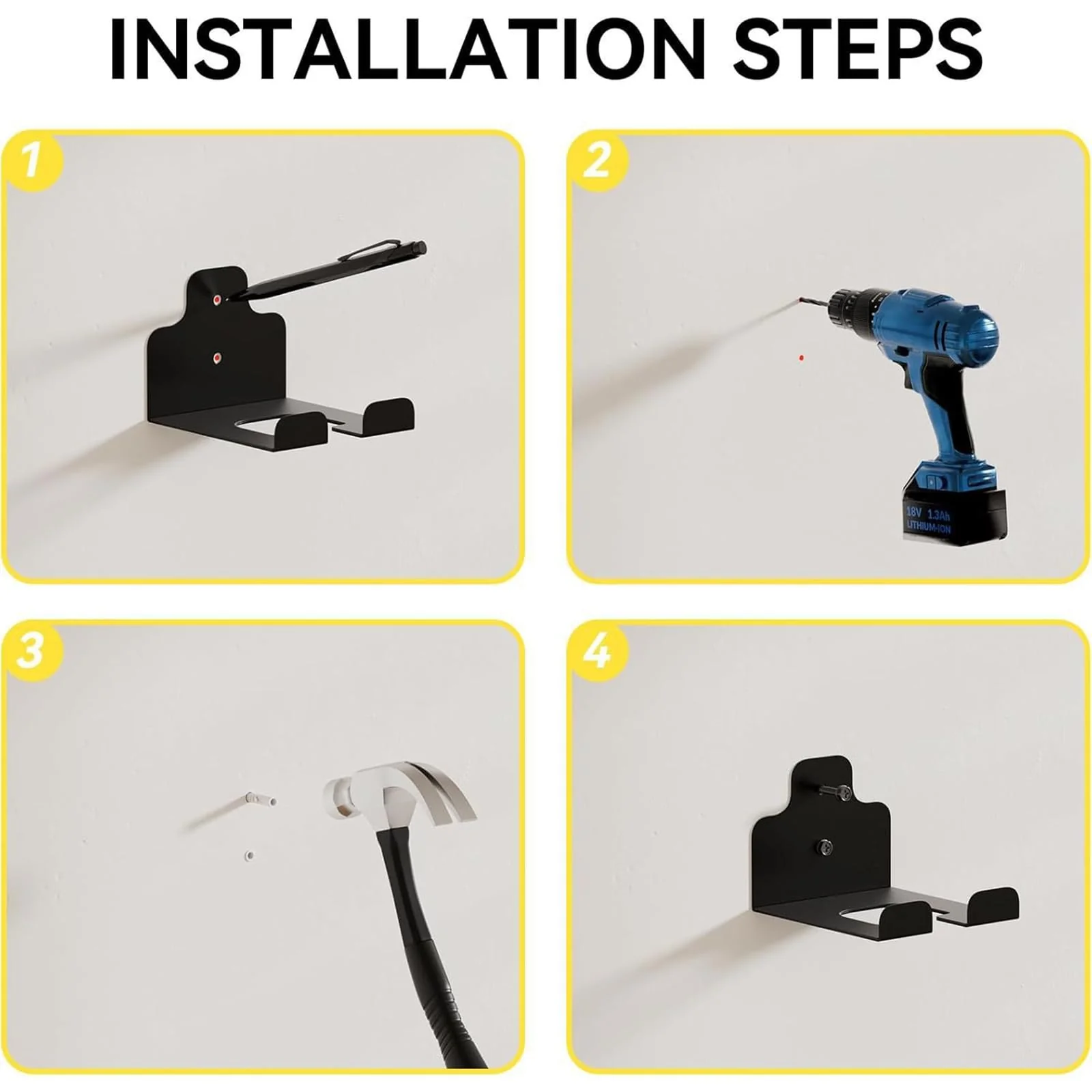 INSTALLATION STEPS

1

2

18V 1.3Ah
LITHIUM-ION

3

4