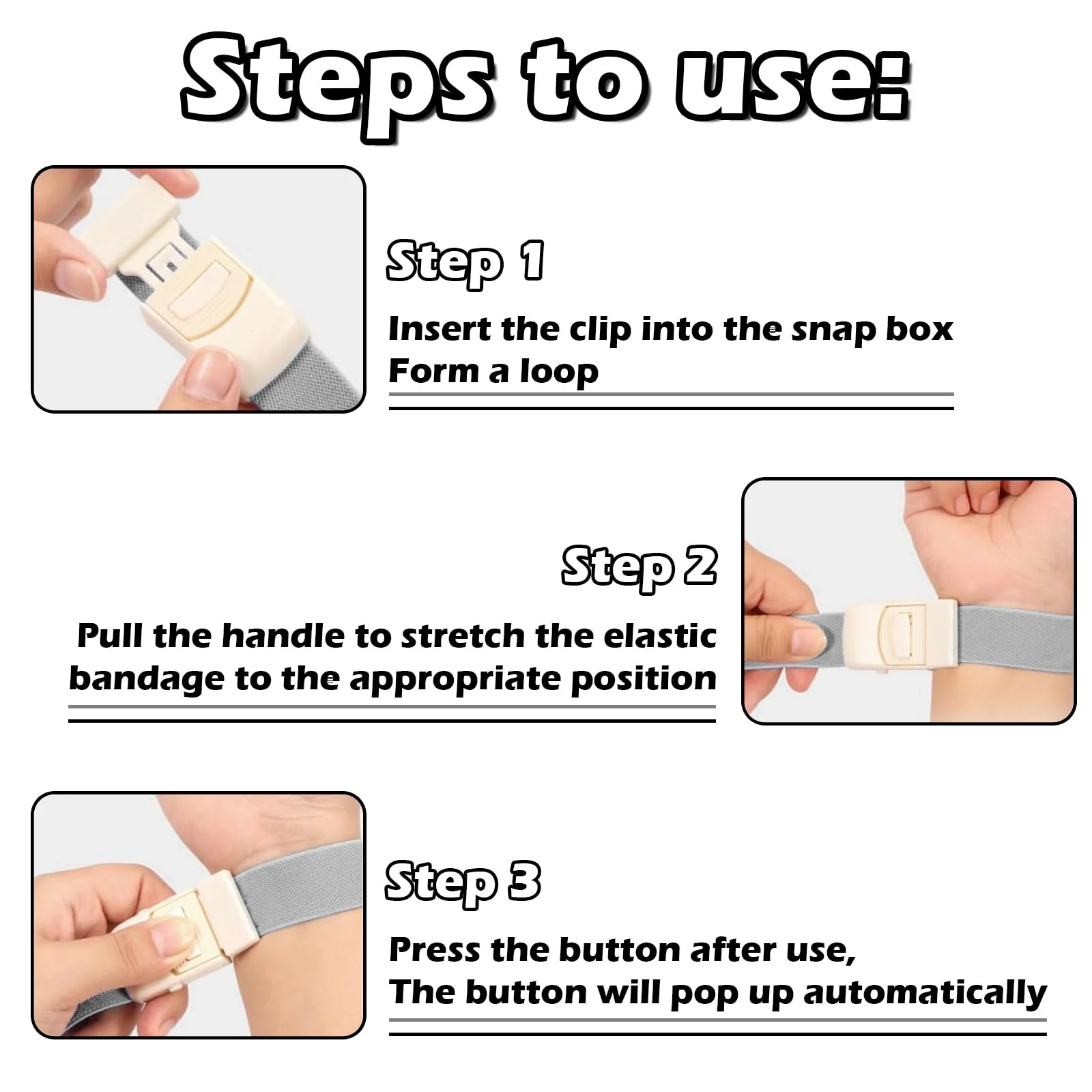 Steps to use:

Step 1

Insert the clip into the snap box
Form a loop

Step 2

Pull the handle to stretch the elastic bandage to the appropriate position

Step 3

Press the button after use,
The button will pop up automatically