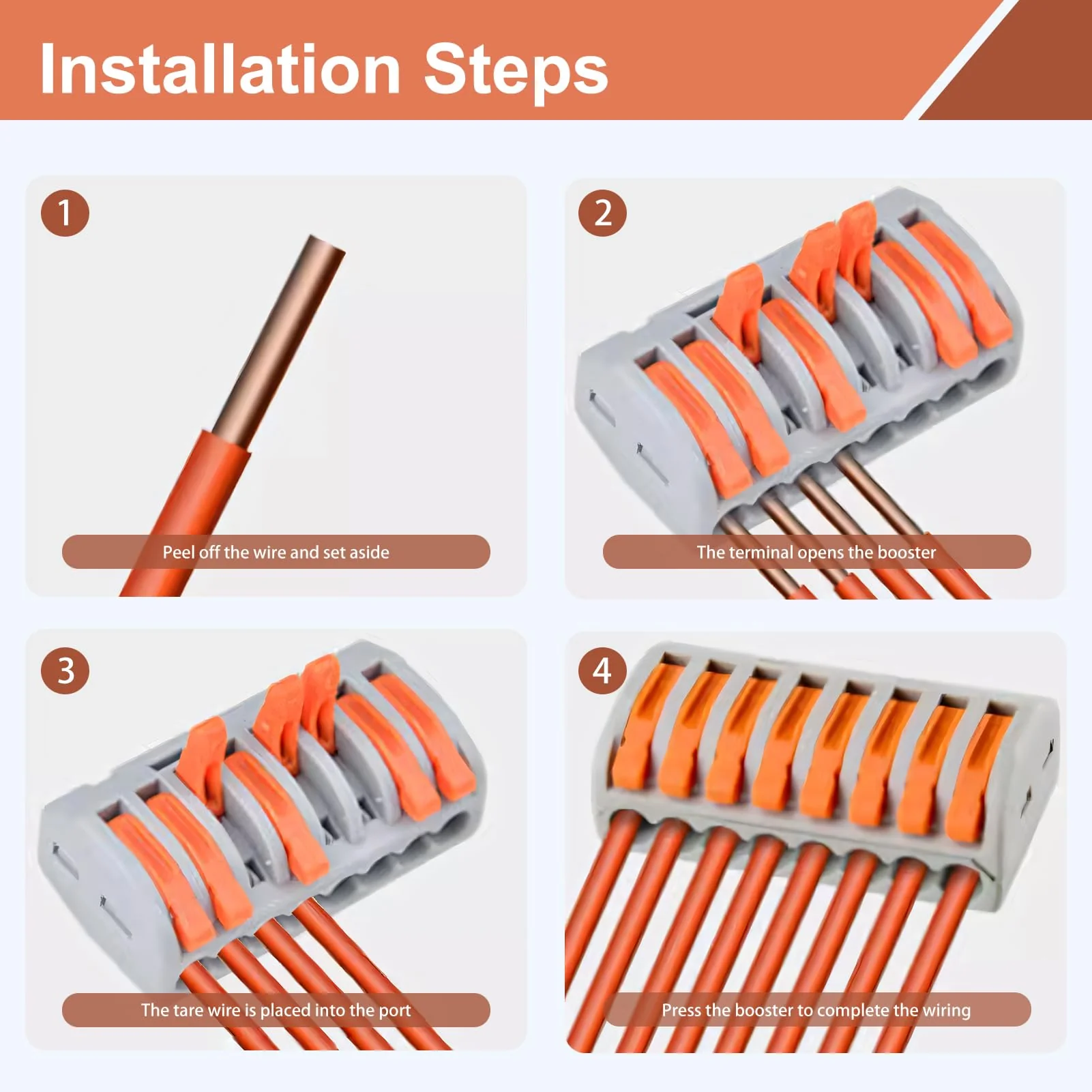 Installation Steps

1

Peel off the wire and set aside

2

The terminal opens the booster

3

The tare wire is placed into the port

4

Press the booster to complete the wiring