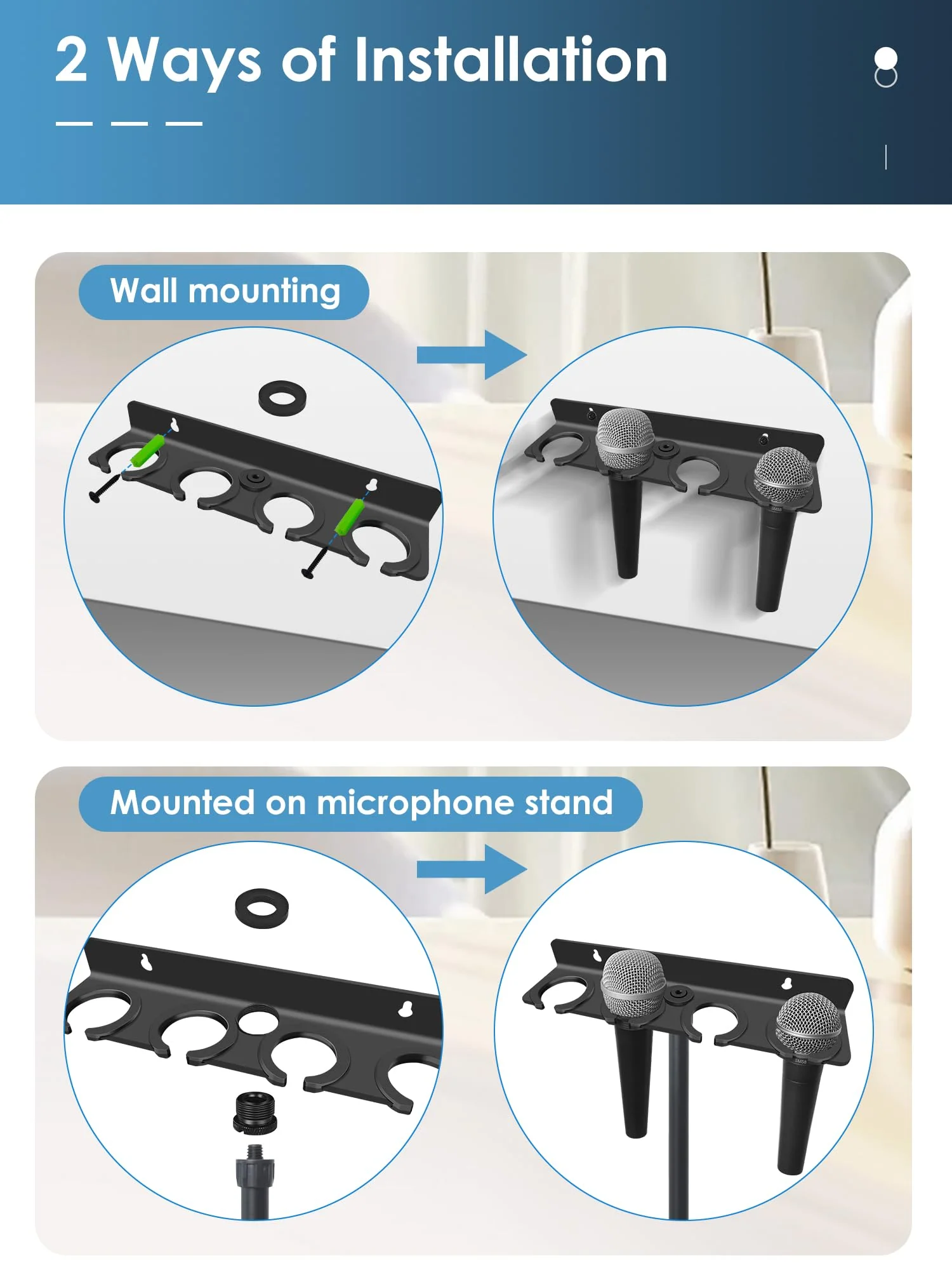 2 Ways of Installation

Wall mounting

Mounted on microphone stand