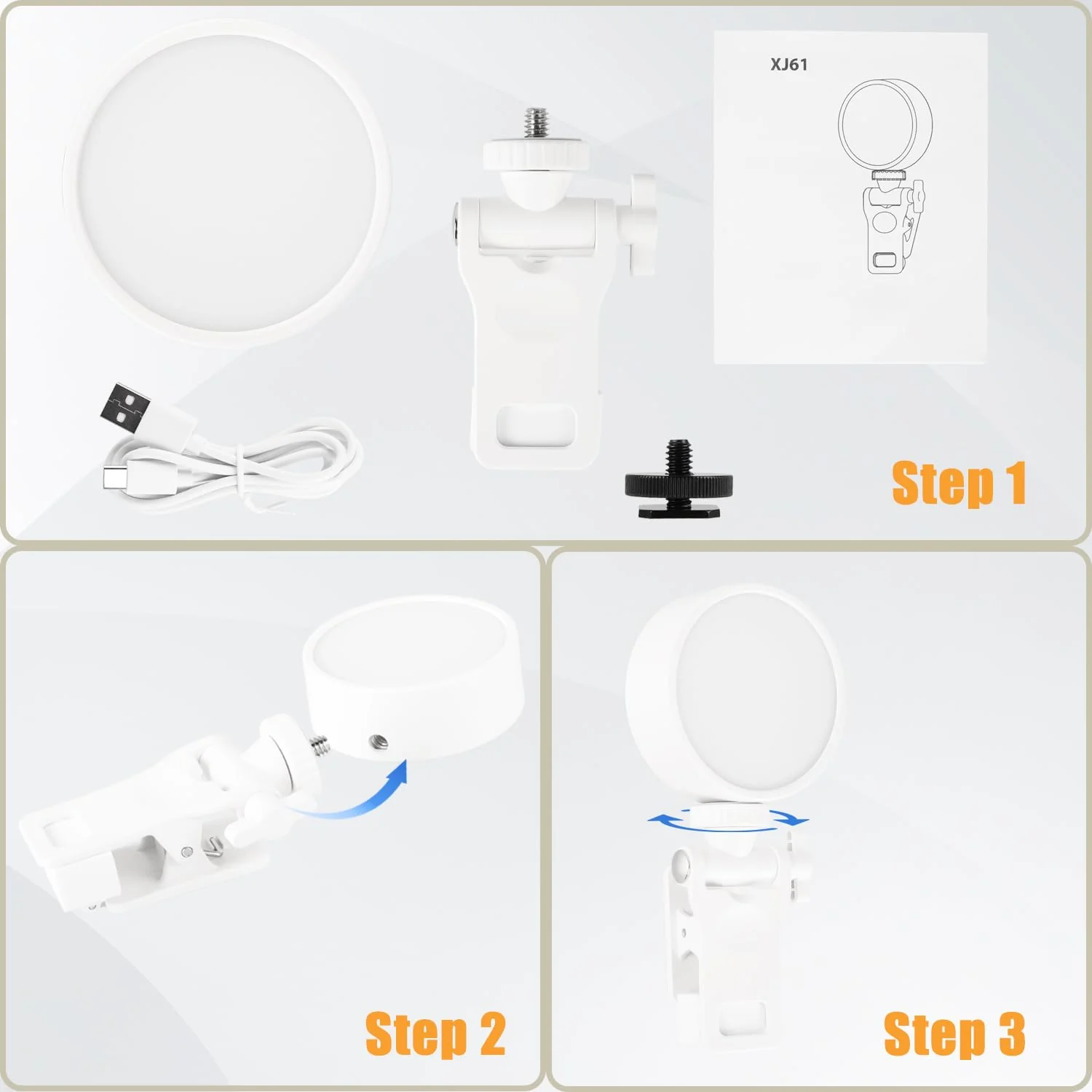 XJ61

Step 1

Step 2

Step 3