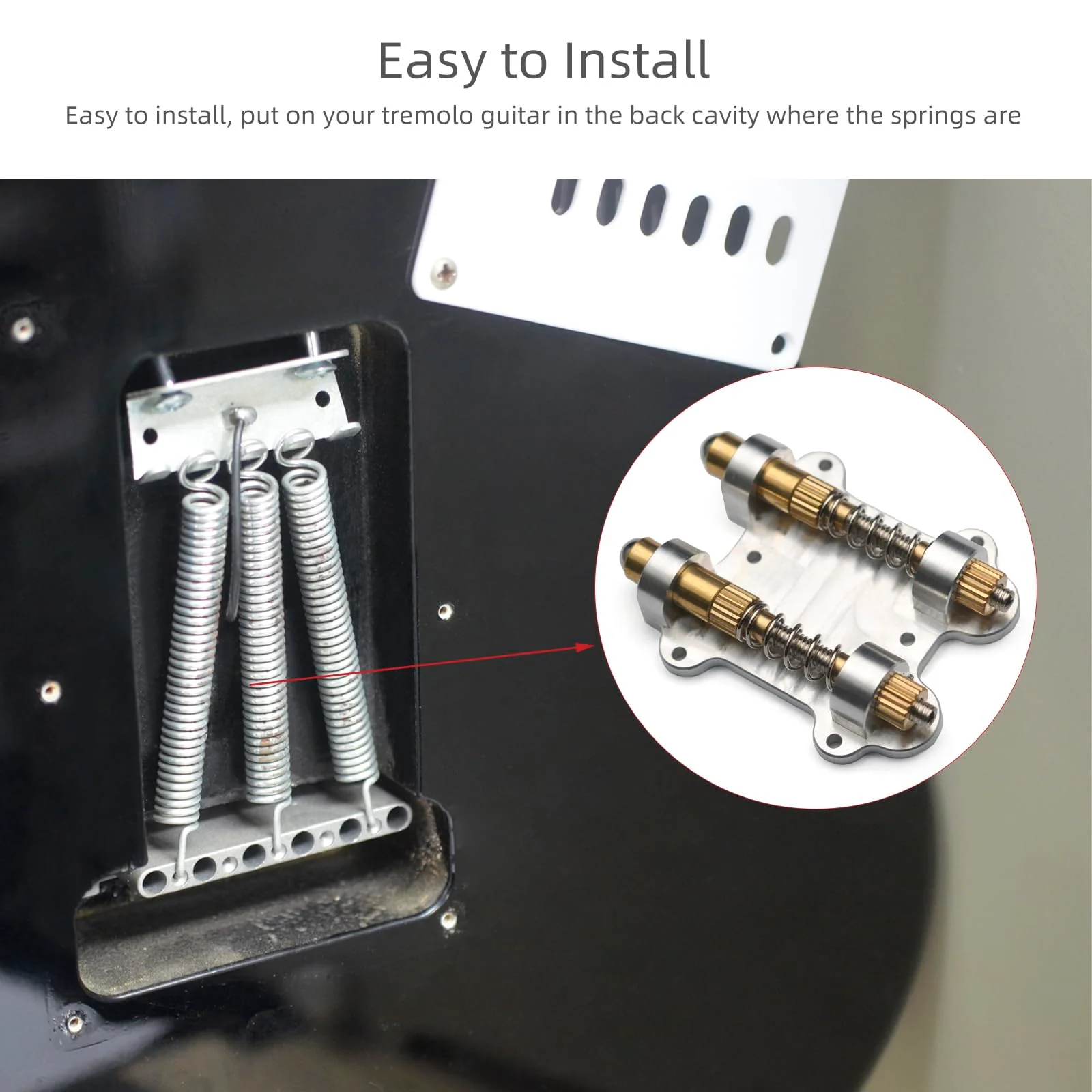 Easy to Install

Easy to install, put on your tremolo guitar in the back cavity where the springs are