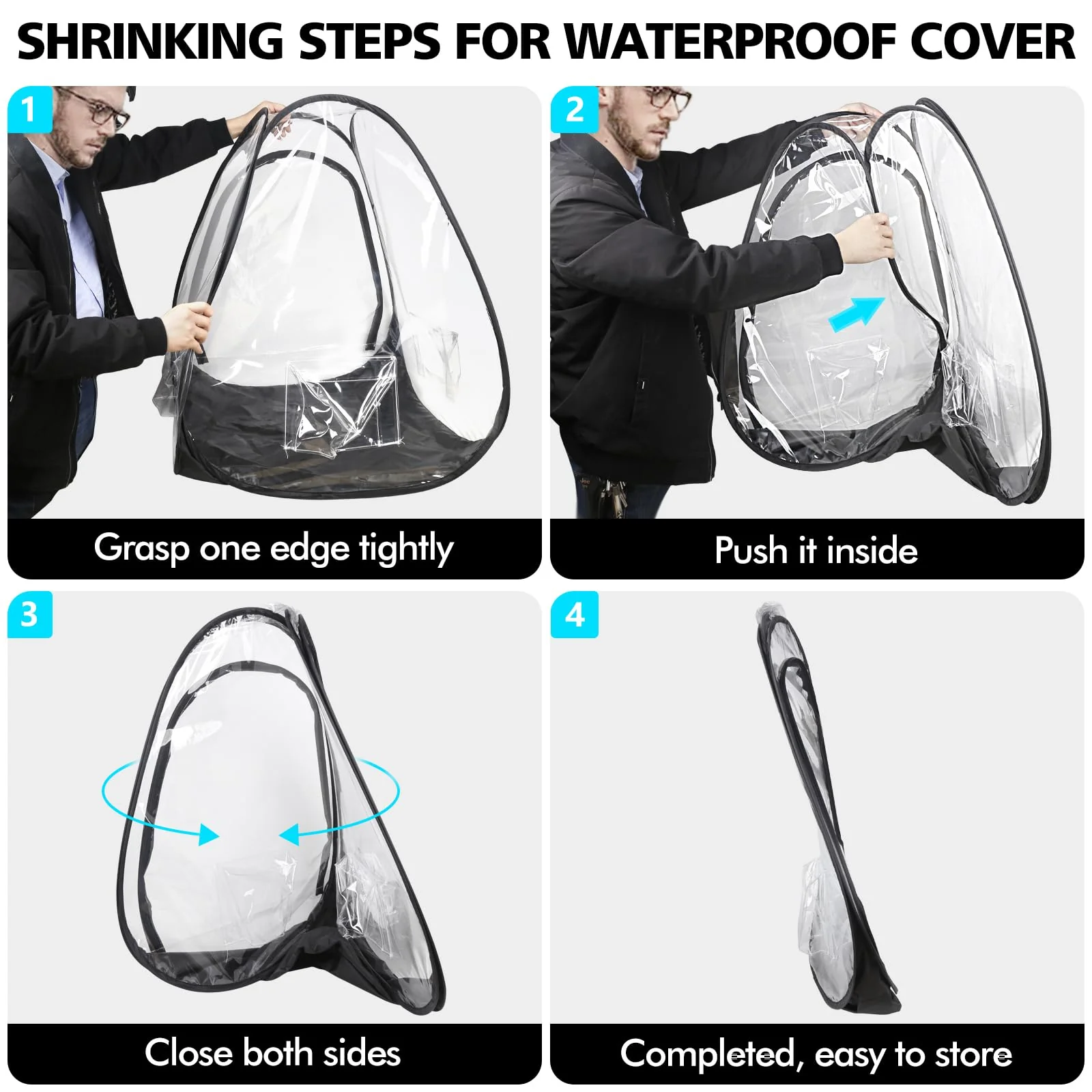 SHRINKING STEPS FOR WATERPROOF COVER

1

Grasp one edge tightly

2

Push it inside

3

Close both sides

4

Completed, easy to store