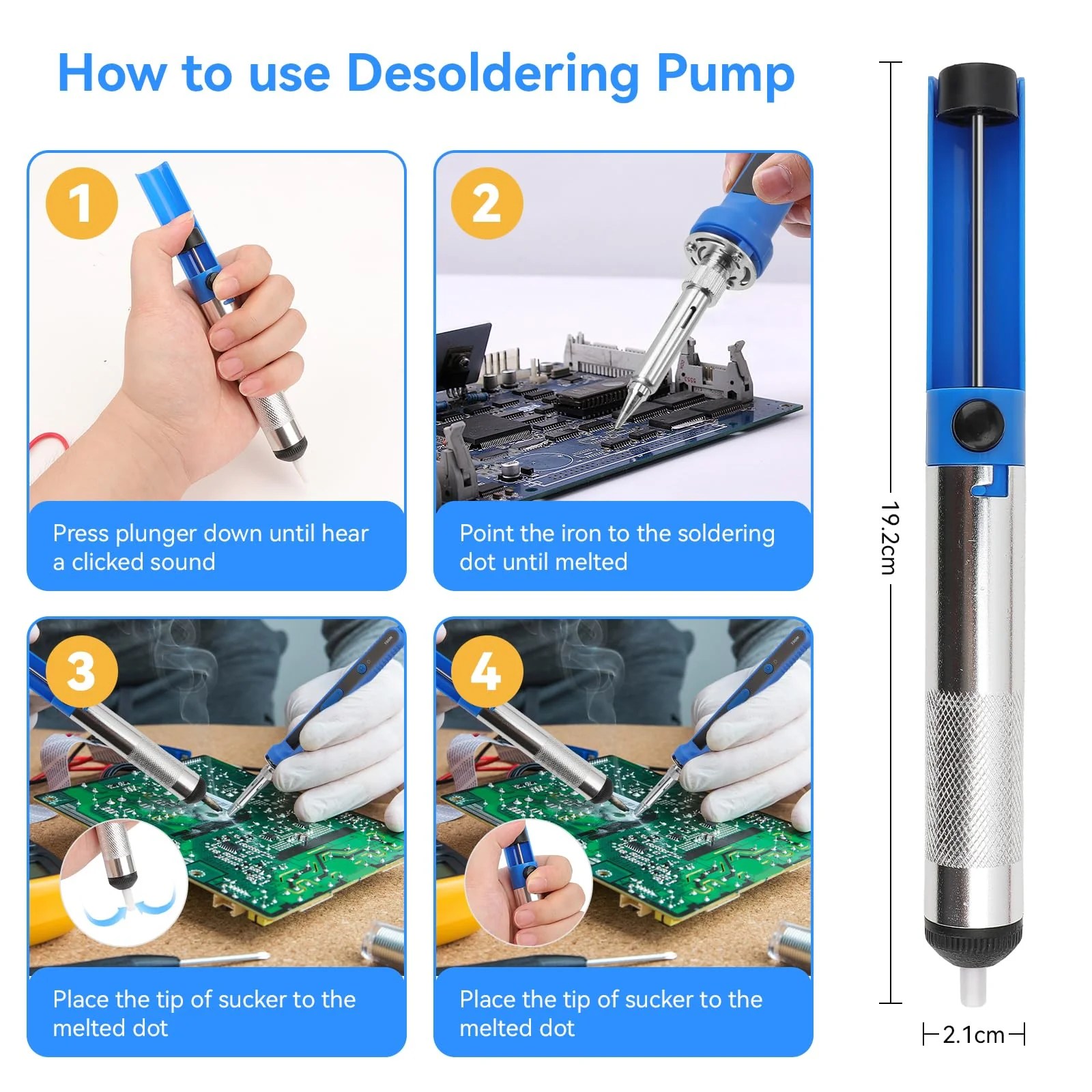 How to use Desoldering Pump

1

Press plunger down until hear a clicked sound

2

Point the iron to the soldering dot until melted

3

Place the tip of sucker to the melted dot

4

Place the tip of sucker to the melted dot

19.2cm

2.1cm