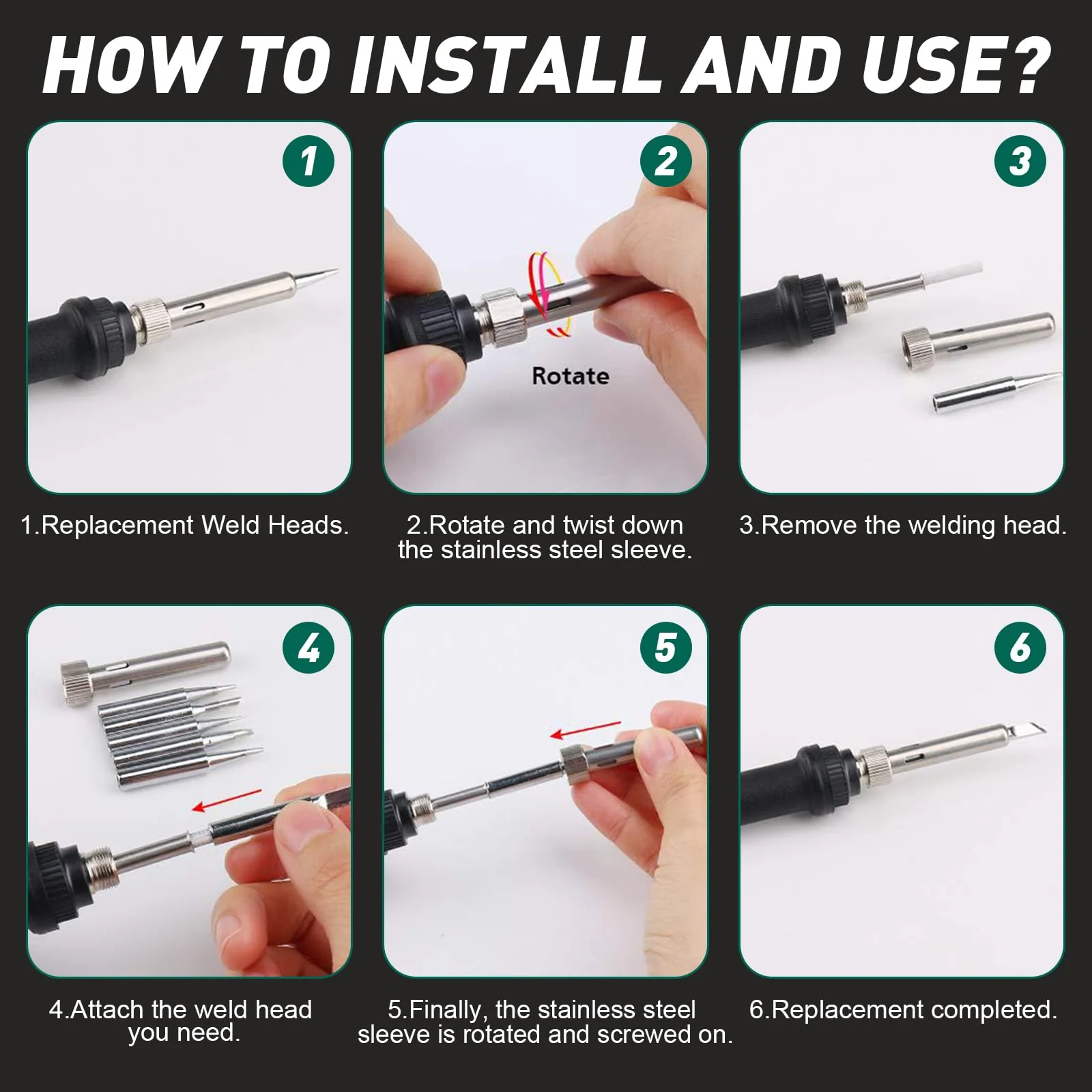 HOW TO INSTALL AND USE?

1

1.Replacement Weld Heads.

2

Rotate

2.Rotate and twist down the stainless steel sleeve.

3

3.Remove the welding head.

4

4.Attach the weld head you need.

5

5.Finally, the stainless steel sleeve is rotated and screwed on.

6

6.Replacement completed.