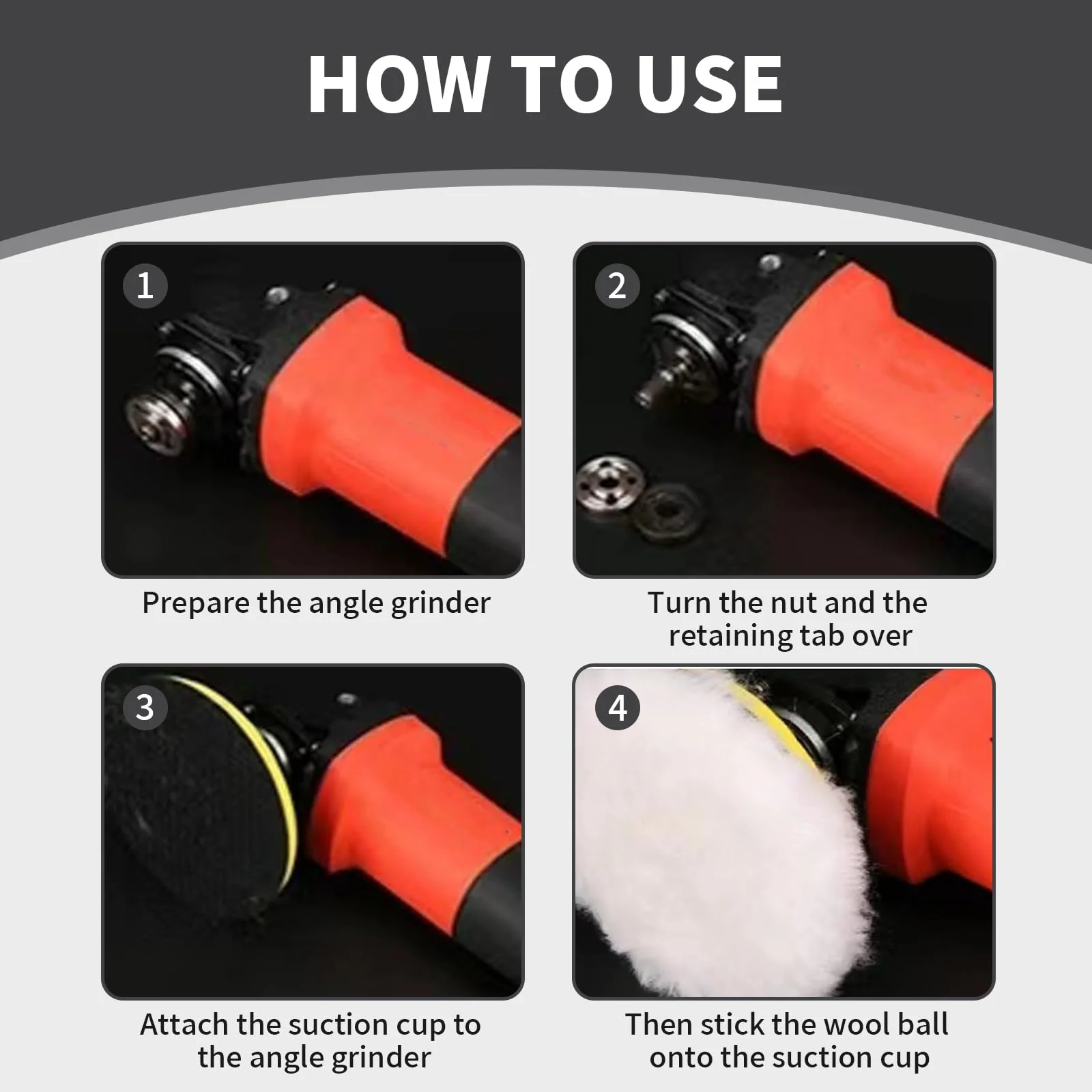 HOW TO USE

1

Prepare the angle grinder

2

Turn the nut and the retaining tab over

3

Attach the suction cup to the angle grinder

4

Then stick the wool ball onto the suction cup