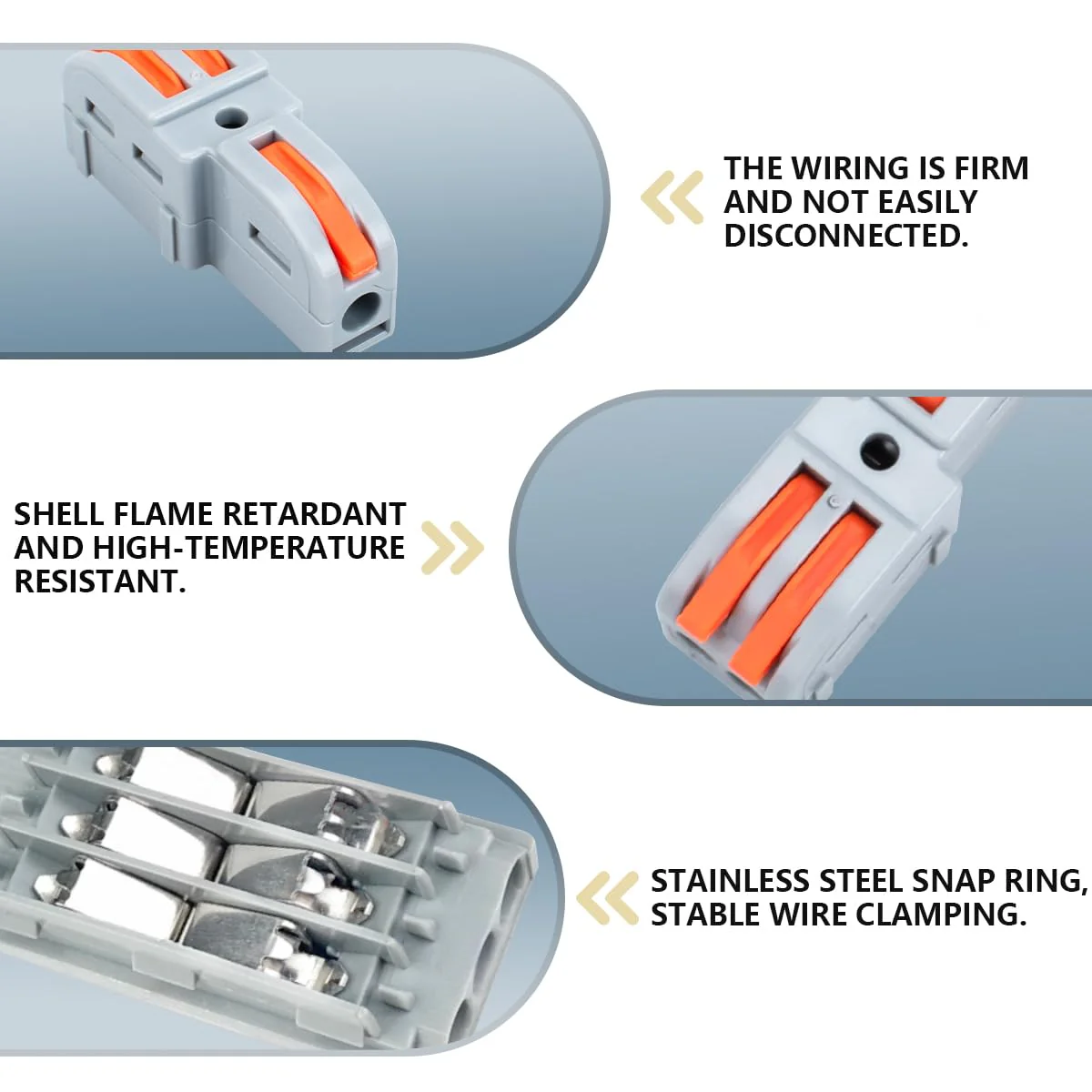 THE WIRING IS FIRM AND NOT EASILY DISCONNECTED.

SHELL FLAME RETARDANT AND HIGH-TEMPERATURE RESISTANT.

STAINLESS STEEL SNAP RING, STABLE WIRE CLAMPING.