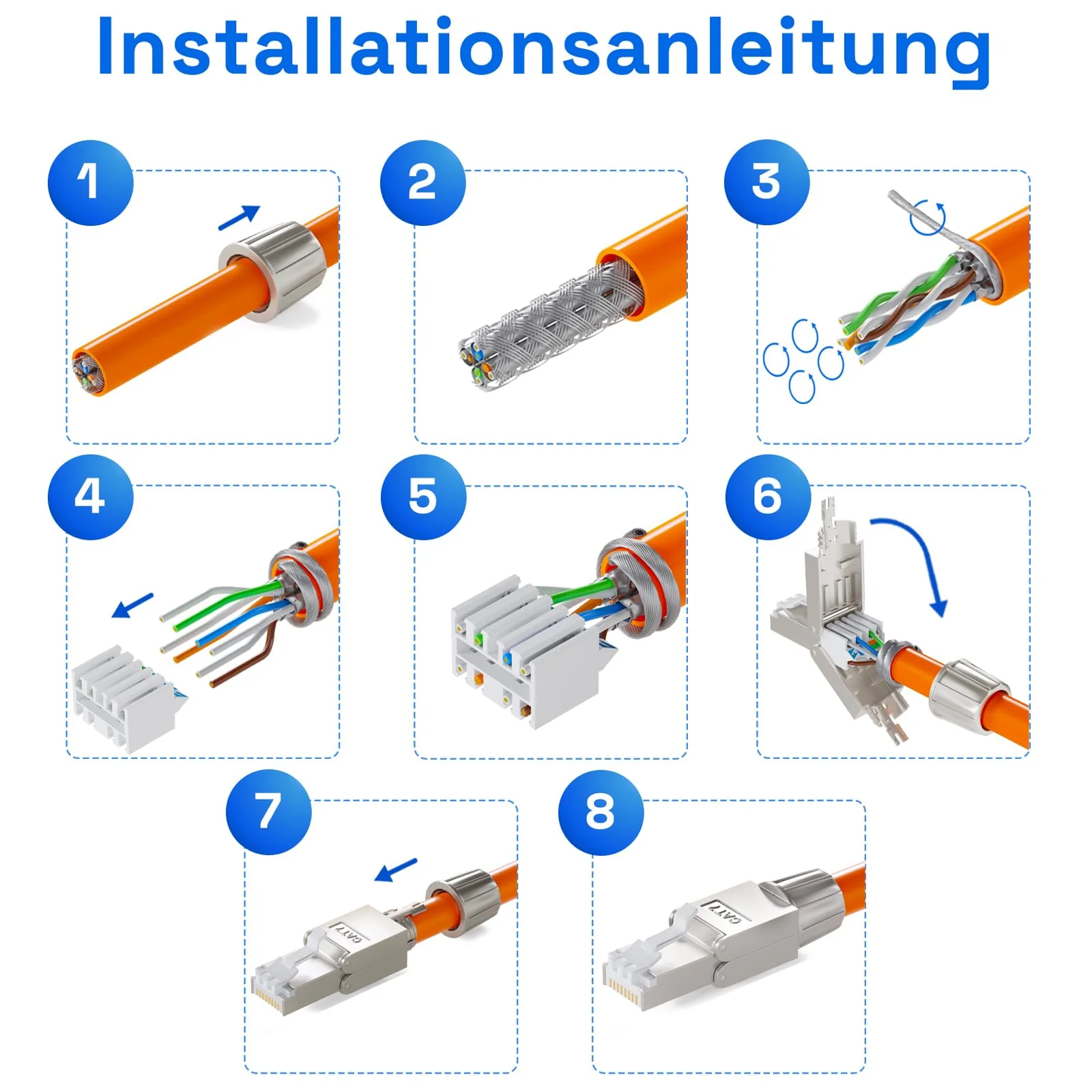 Installationsanleitung

1

2

3

4

5

6

7

CAT7

8

CAT7