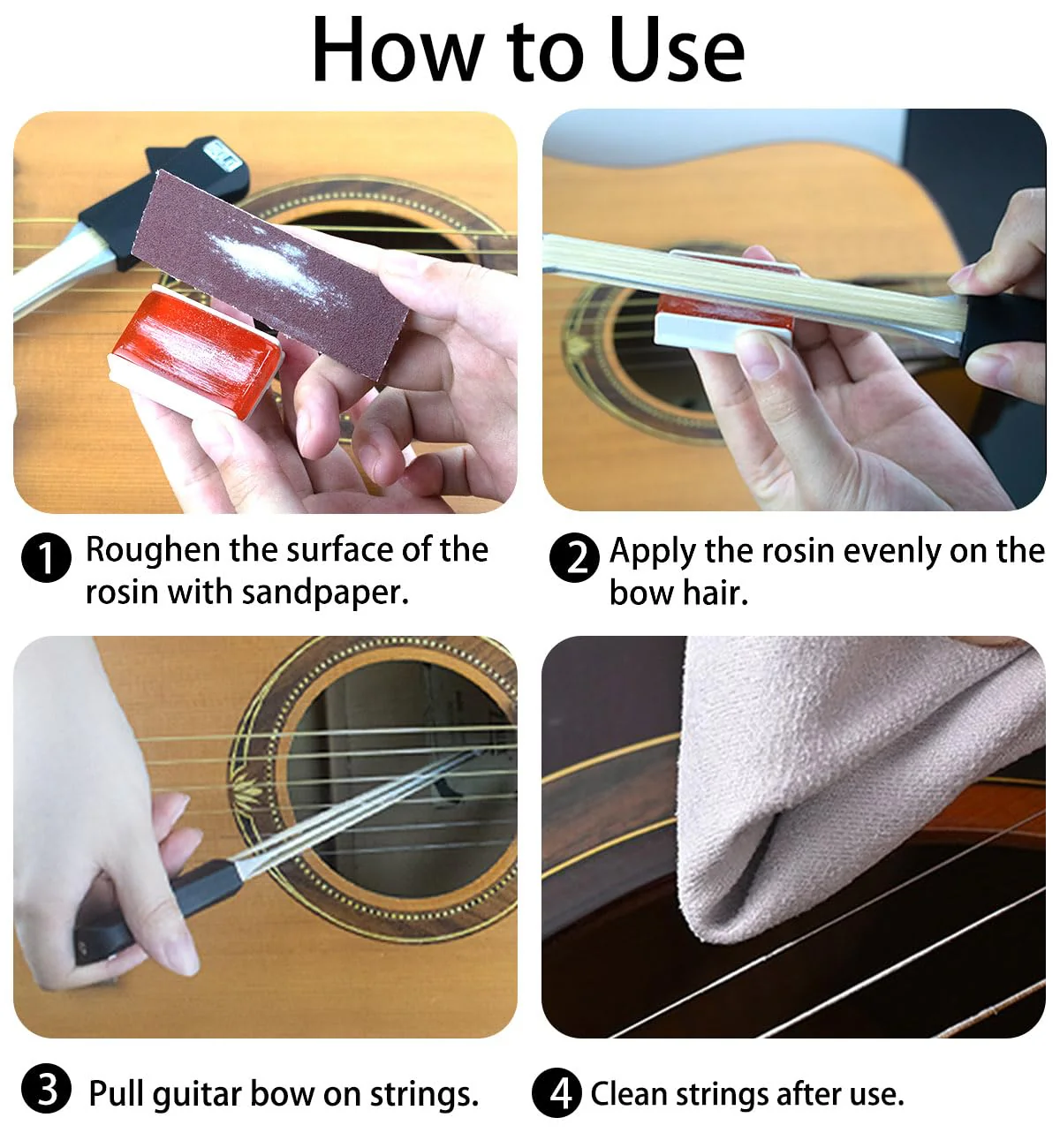 How to Use

1 Roughen the surface of the rosin with sandpaper.

2 Apply the rosin evenly on the bow hair.

3 Pull guitar bow on strings.

4 Clean strings after use.