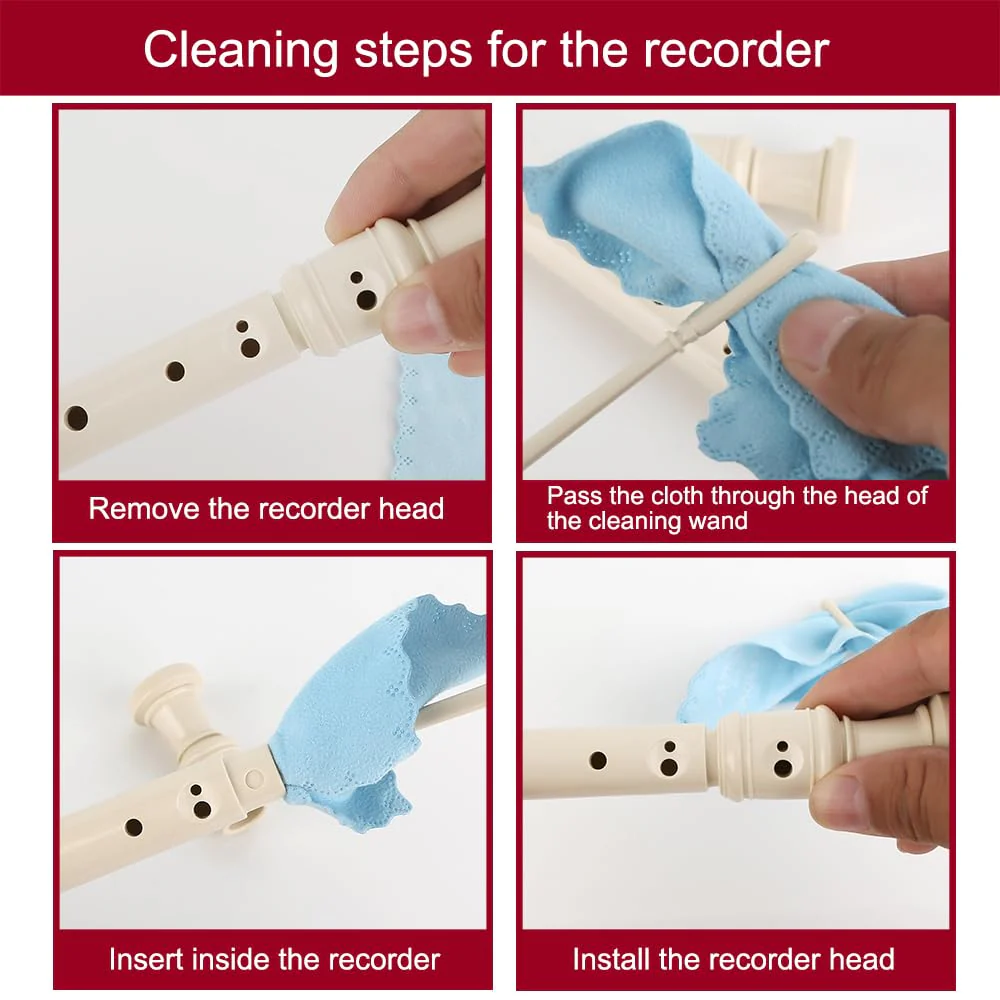 Cleaning steps for the recorder

Remove the recorder head

Pass the cloth through the head of the cleaning wand

Insert inside the recorder

Install the recorder head