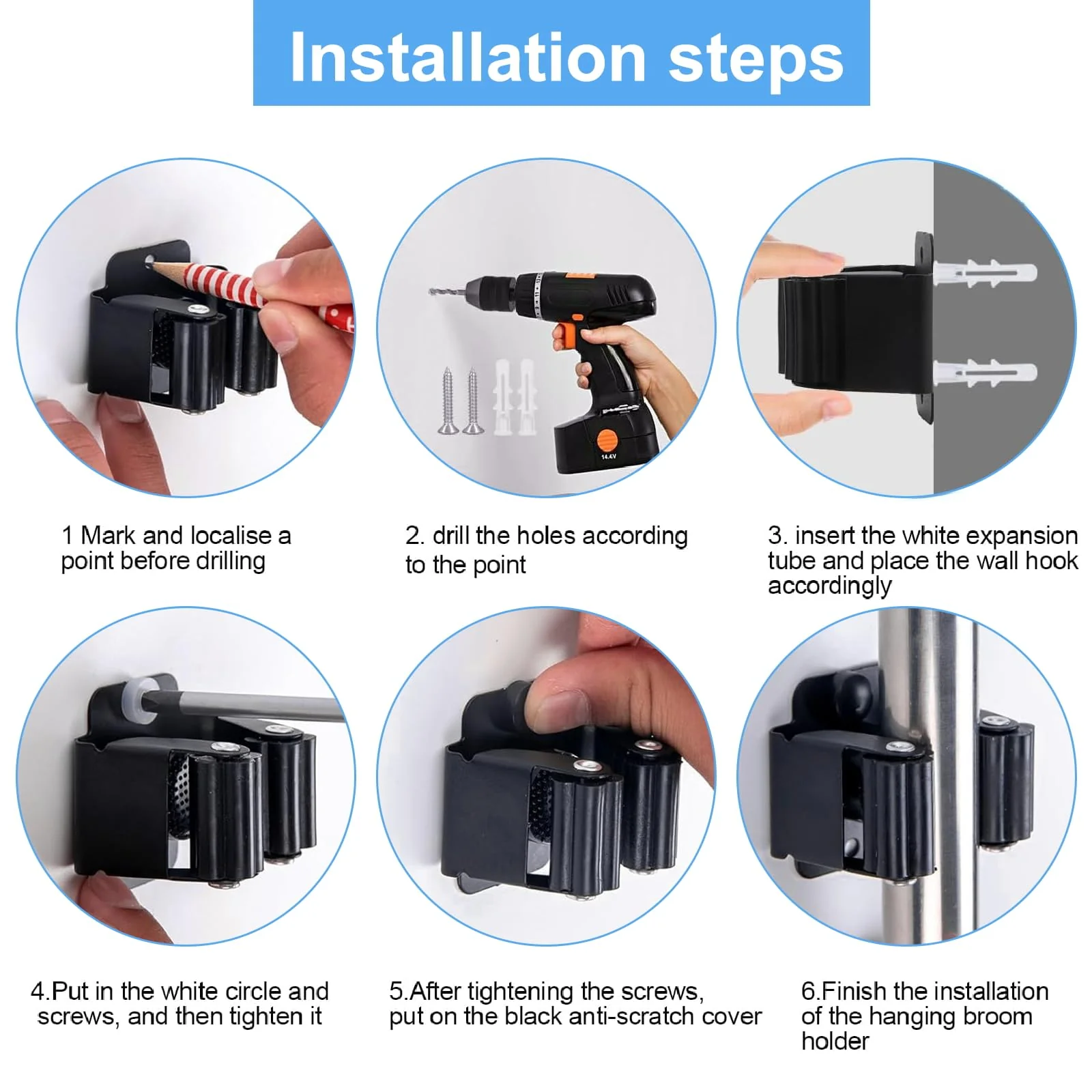 Installation steps

14.4V

1 Mark and localise a point before drilling

2. drill the holes according to the point

3. insert the white expansion tube and place the wall hook accordingly

4.Put in the white circle and screws, and then tighten it

5.After tightening the screws, put on the black anti-scratch cover

6.Finish the installation of the hanging broom holder