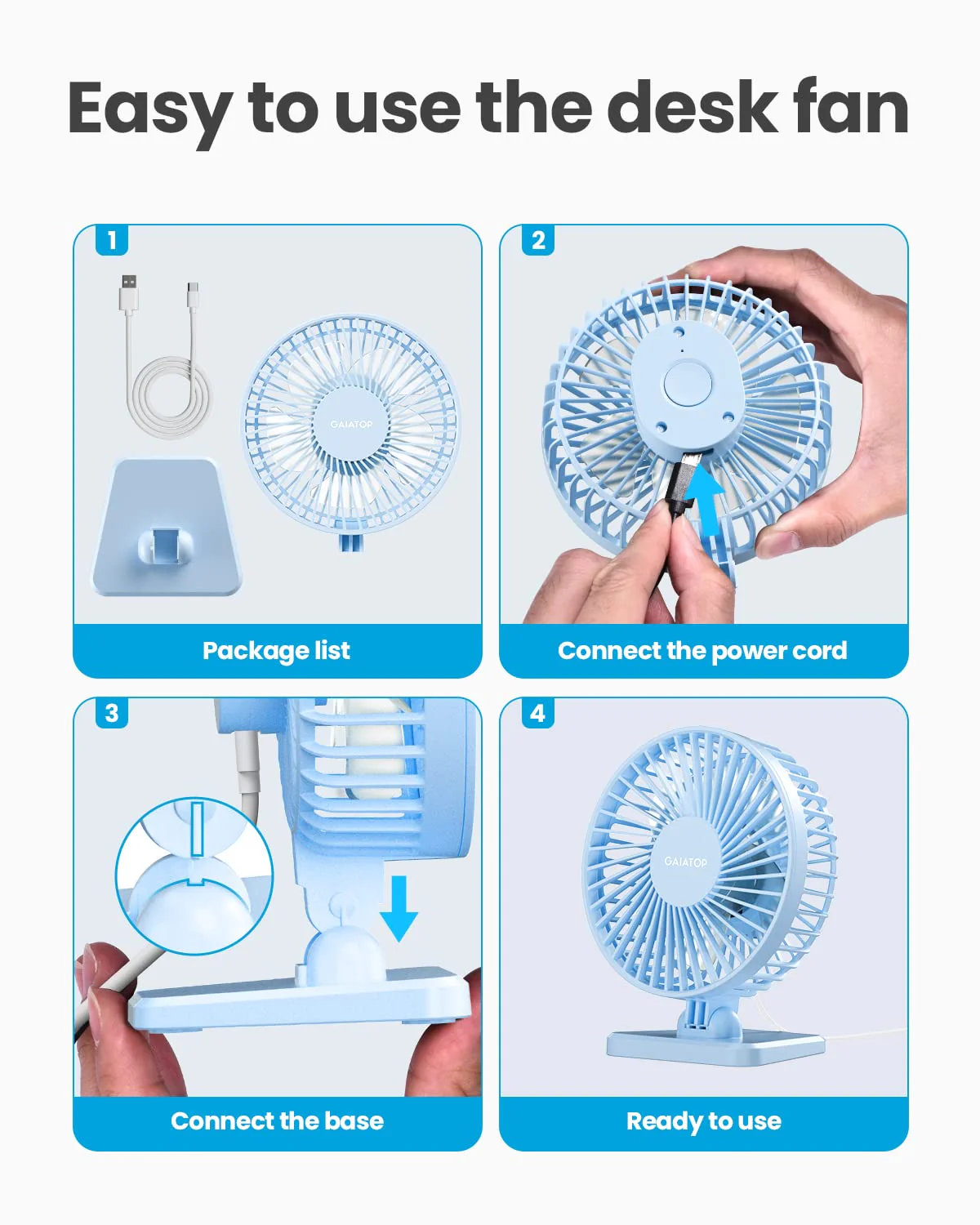 Easy to use the desk fan

1

GAIATOP

Package list

2

Connect the power cord

3

Connect the base

4

GAIATOP

Ready to use