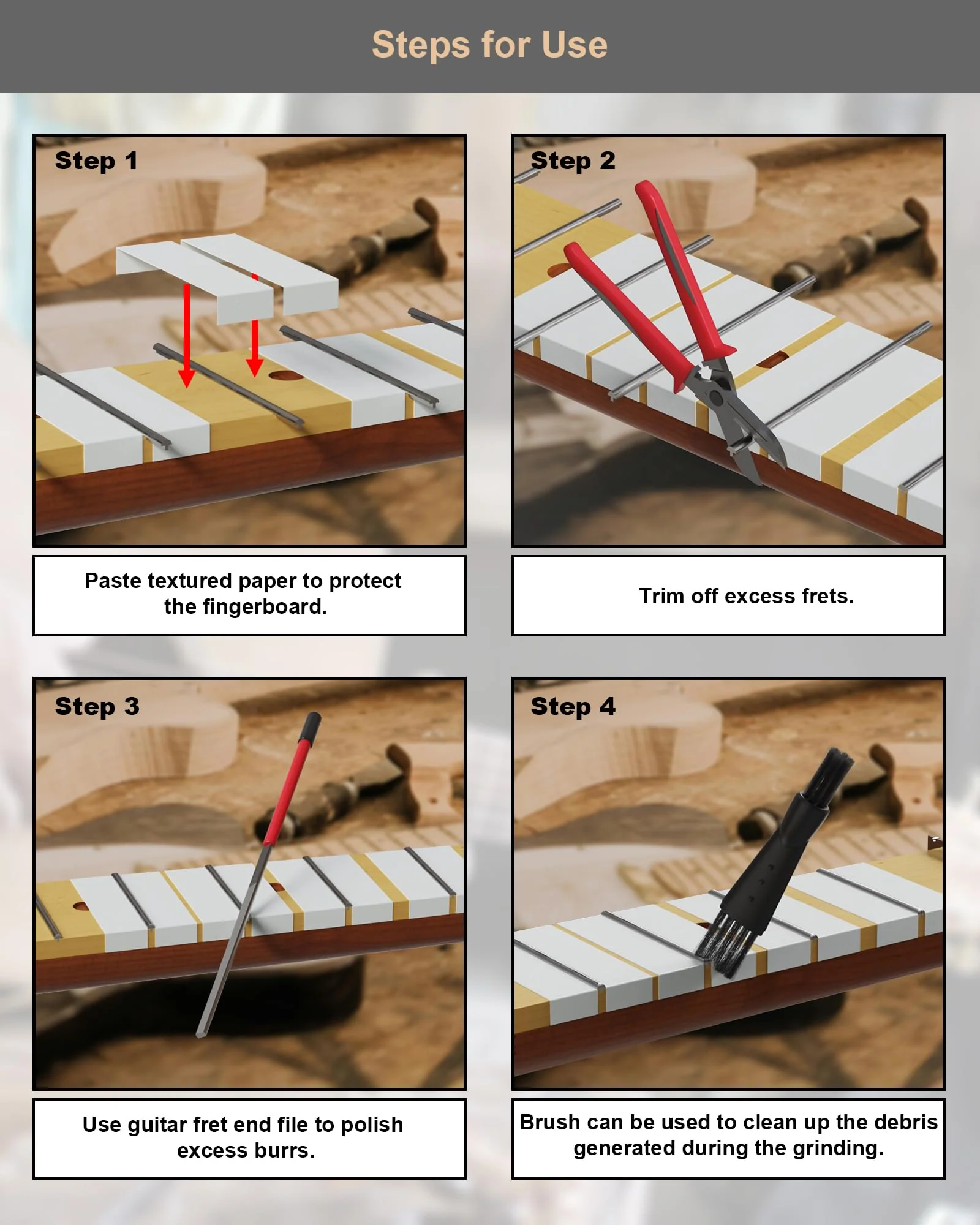 Steps for Use

Step 1

Paste textured paper to protect the fingerboard.

Step 2

Trim off excess frets.

Step 3

Use guitar fret end file to polish excess burrs.

Step 4

Brush can be used to clean up the debris generated during the grinding.