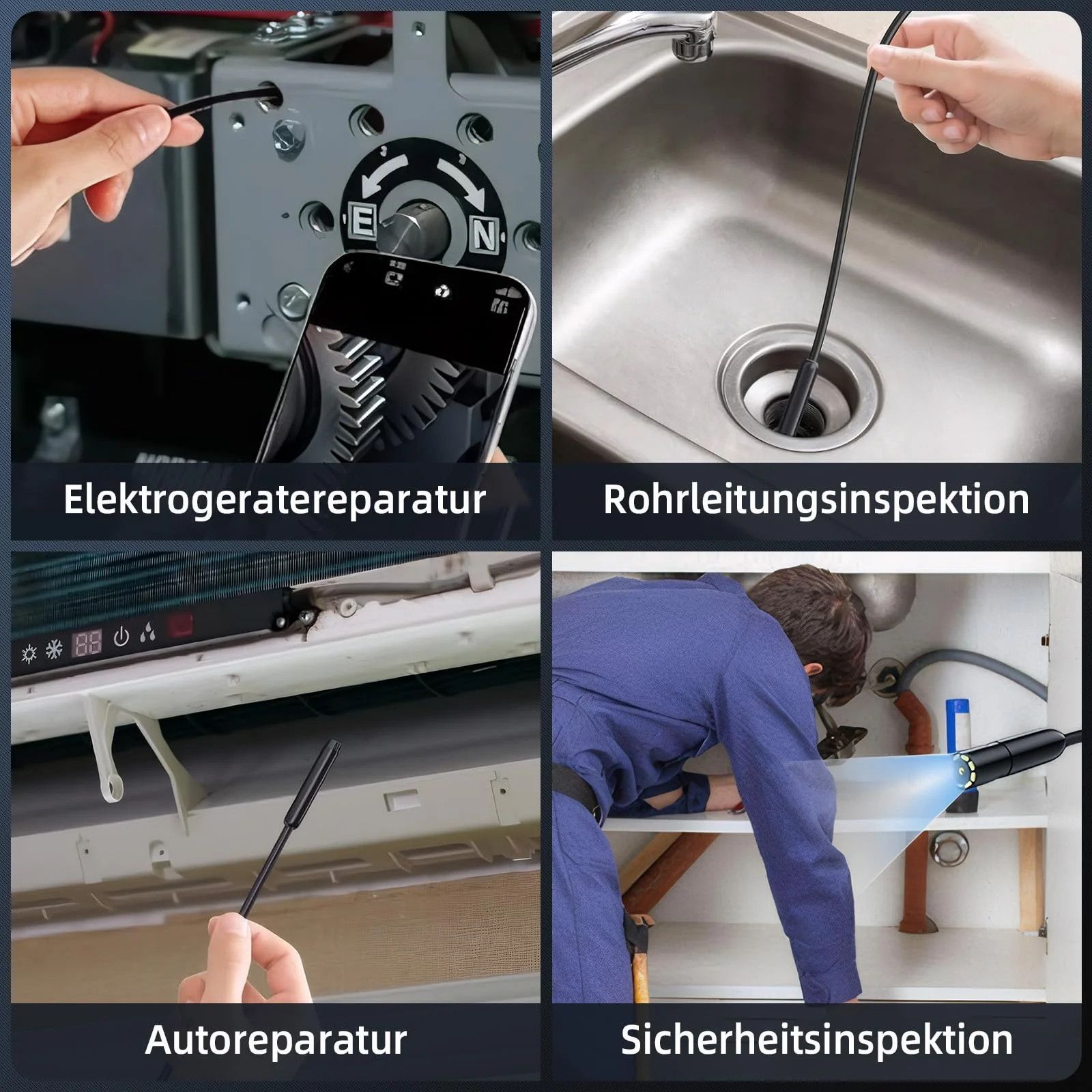 E N

Elektrogeratereparatur

Rohrleitungsinspektion

88

Autoreparatur

Sicherheitsinspektion