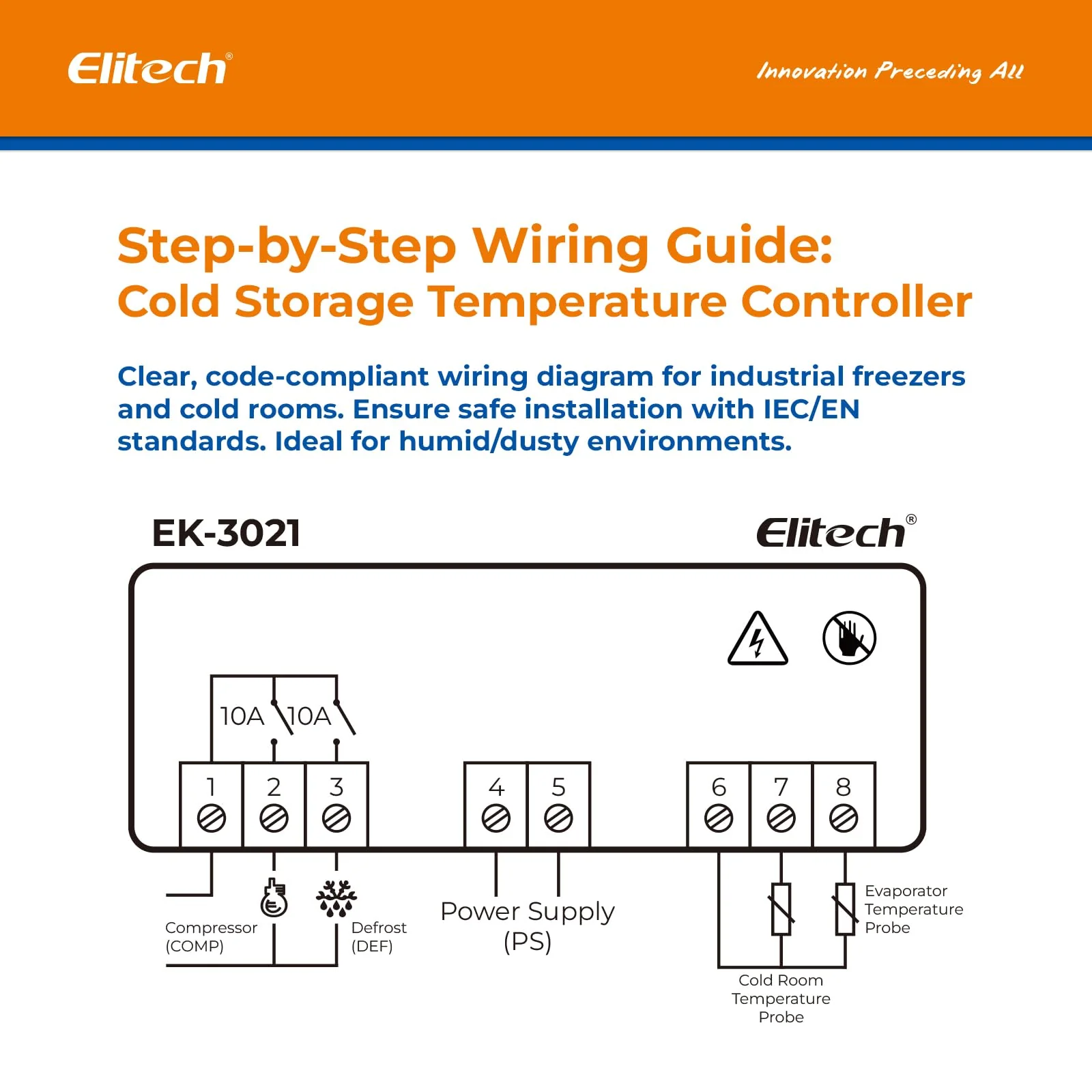 Elitech®

Innovation Preceding All

Step-by-Step Wiring Guide:
Cold Storage Temperature Controller

Clear, code-compliant wiring diagram for industrial freezers and cold rooms. Ensure safe installation with IEC/EN standards. Ideal for humid/dusty environments.

EK-3021

Elitech®

10A 10A

1 2 3

4 5

6 7 8

Compressor (COMP)

Defrost (DEF)

Power Supply (PS)

Evaporator Temperature Probe

Cold Room Temperature Probe