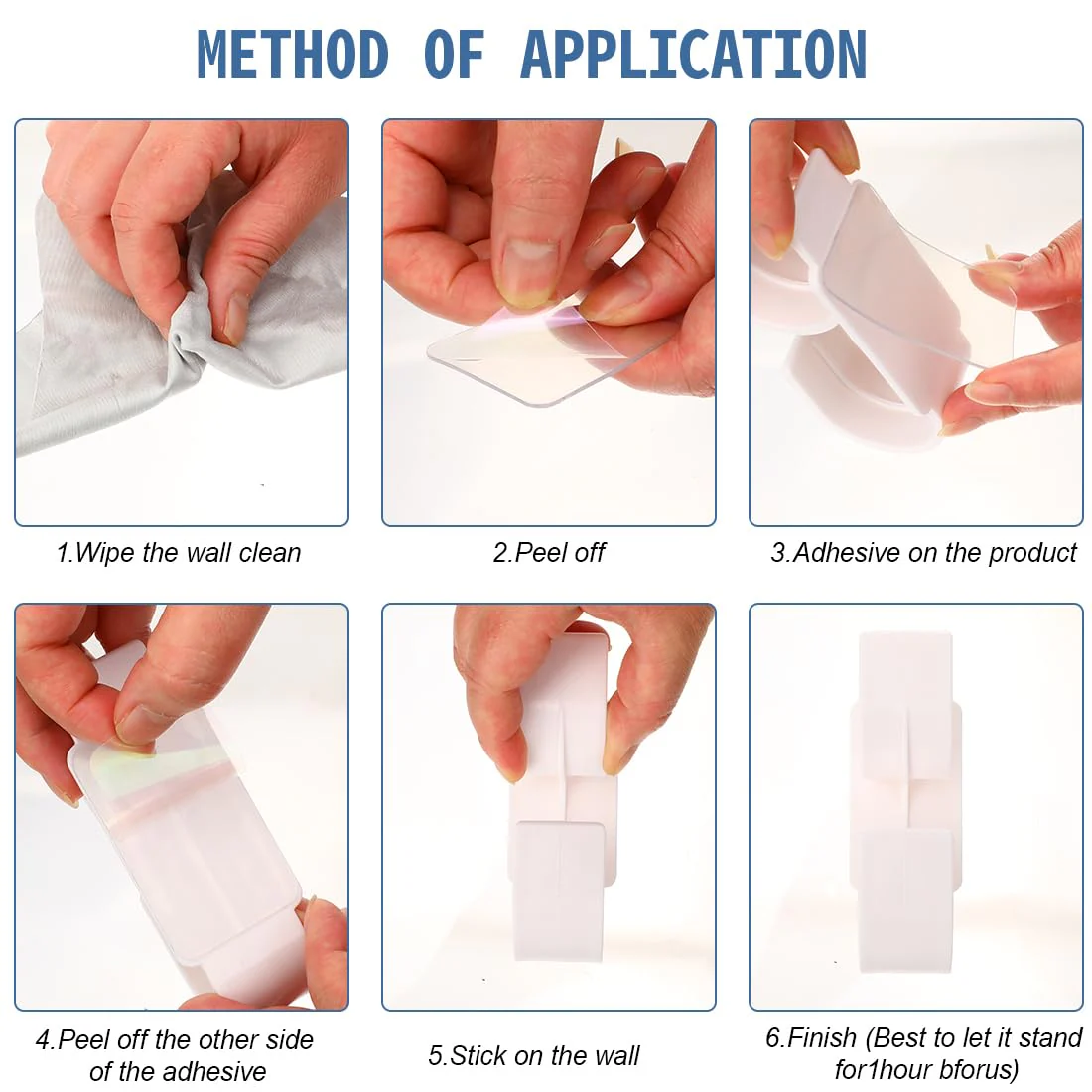 METHOD OF APPLICATION

1.Wipe the wall clean

2.Peel off

3.Adhesive on the product

4.Peel off the other side of the adhesive

5.Stick on the wall

6.Finish (Best to let it stand for1hour bforus)