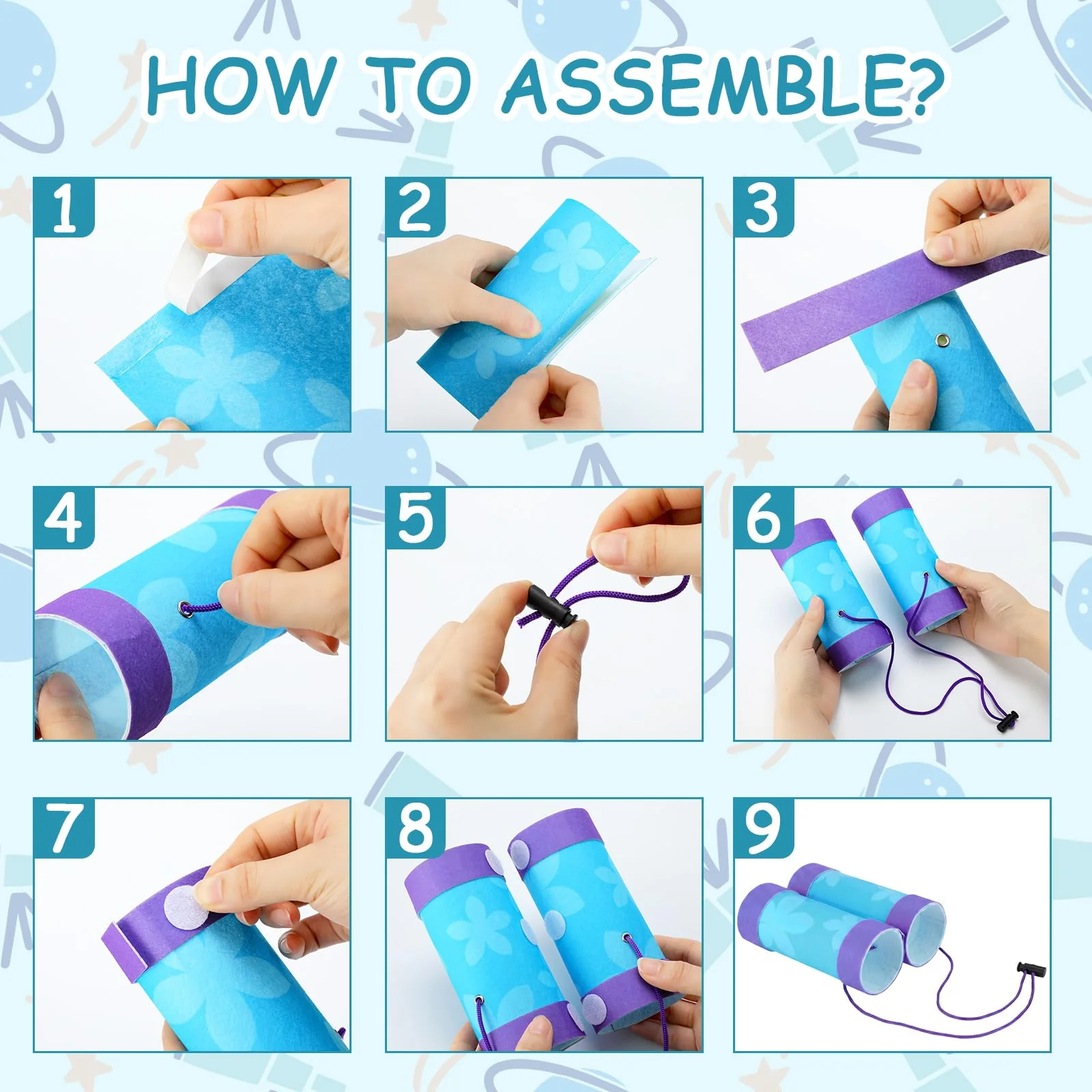 HOW TO ASSEMBLE?

1

2

3

4

5

6

7

8

9