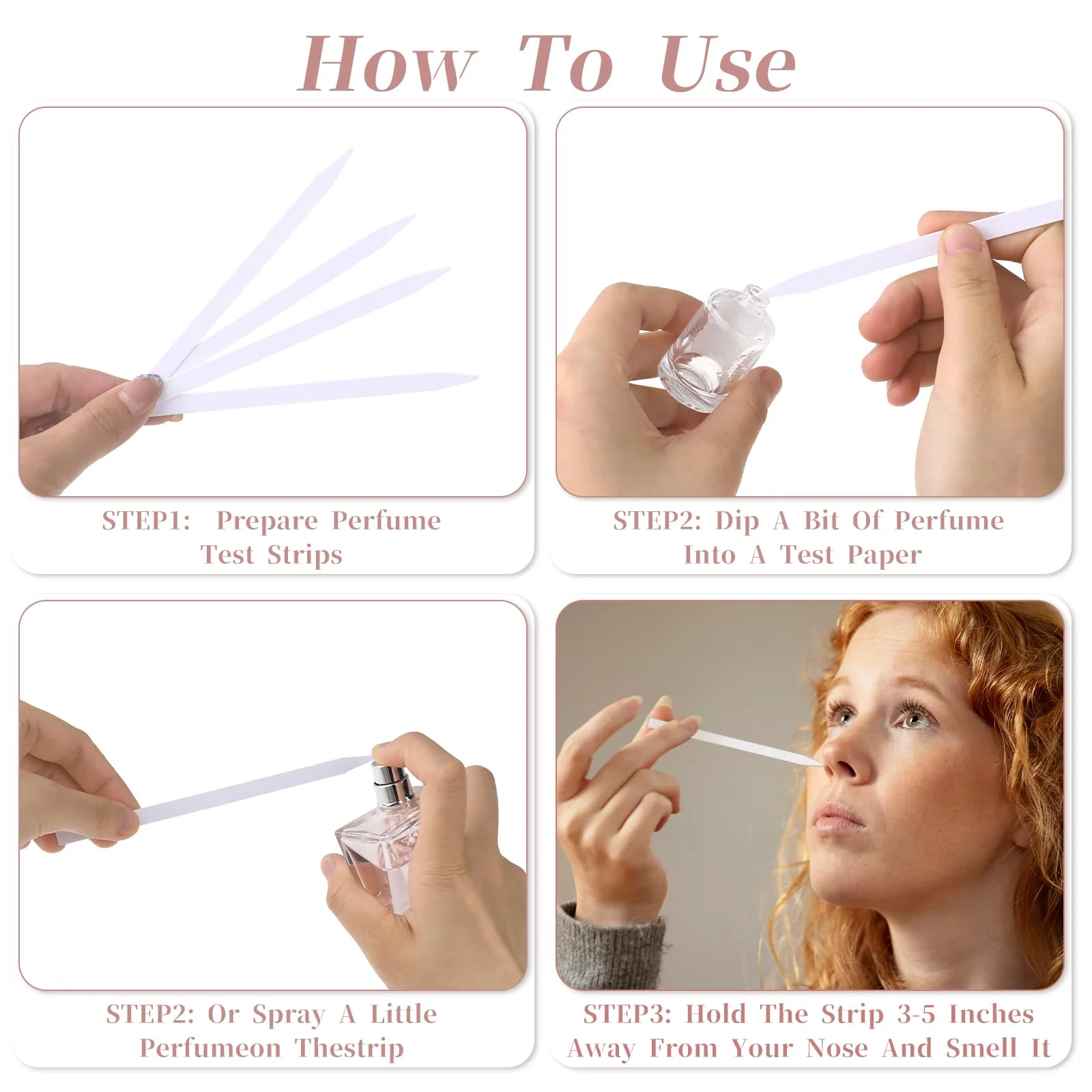 How To Use

STEP1: Prepare Perfume Test Strips

STEP2: Dip A Bit Of Perfume Into A Test Paper

STEP2: Or Spray A Little Perfumeon Thestrip

STEP3: Hold The Strip 3-5 Inches Away From Your Nose And Smell It