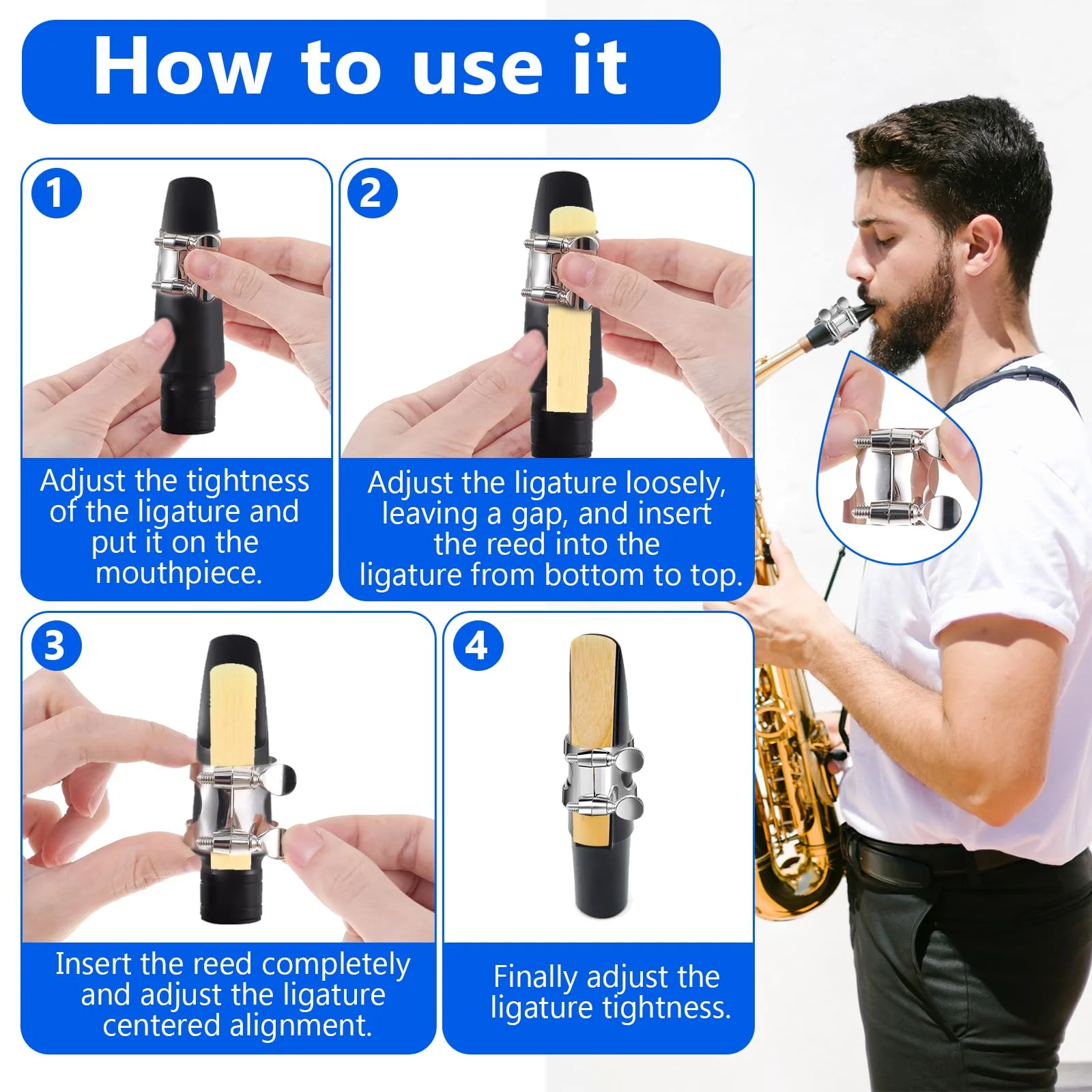 How to use it

1
Adjust the tightness of the ligature and put it on the mouthpiece.

2
Adjust the ligature loosely, leaving a gap, and insert the reed into the ligature from bottom to top.

3
Insert the reed completely and adjust the ligature centered alignment.

4
Finally adjust the ligature tightness.