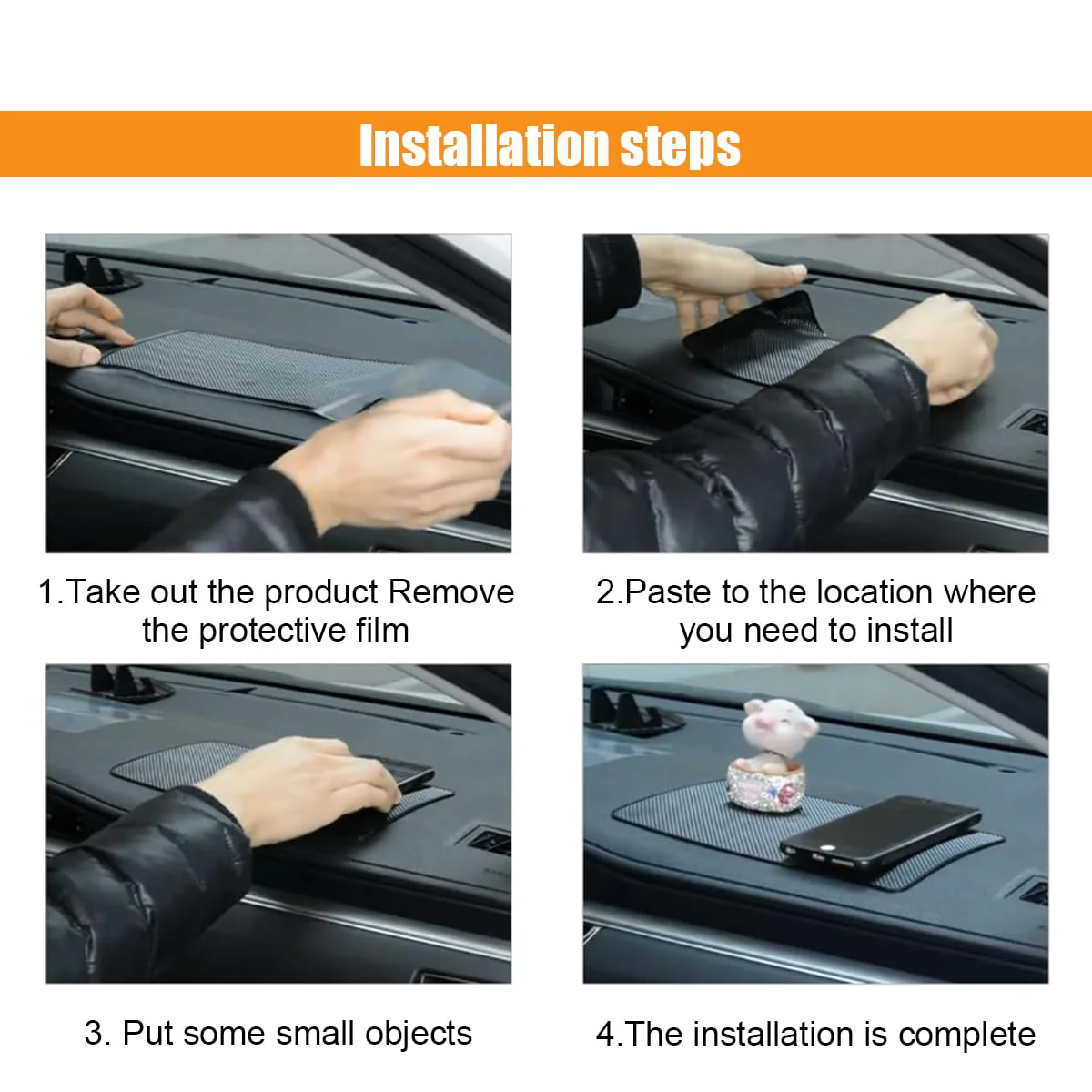 Installation steps

1.Take out the product Remove the protective film

2.Paste to the location where you need to install

3. Put some small objects

4.The installation is complete