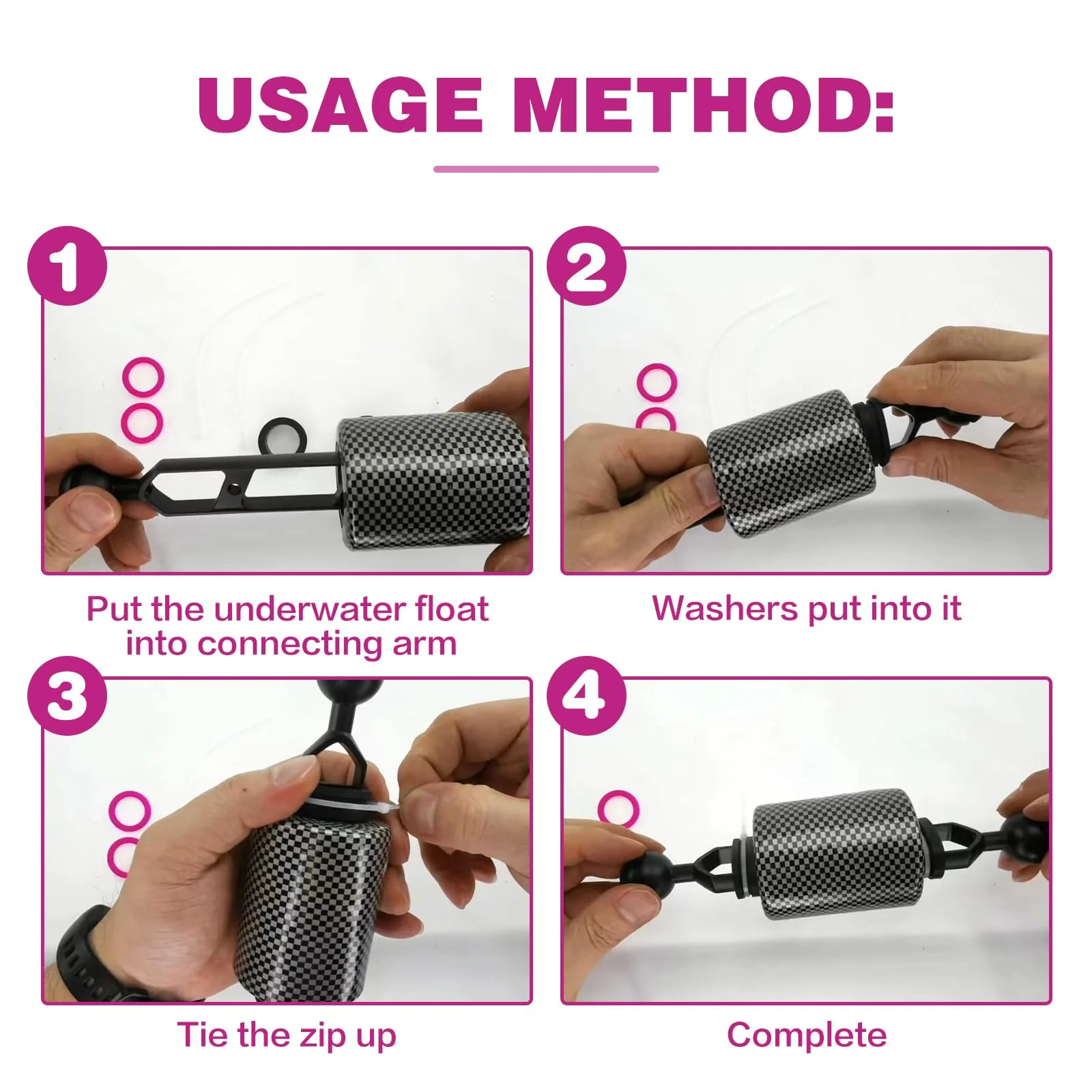 USAGE METHOD:

1

Put the underwater float into connecting arm

2

Washers put into it

3

Tie the zip up

4

Complete