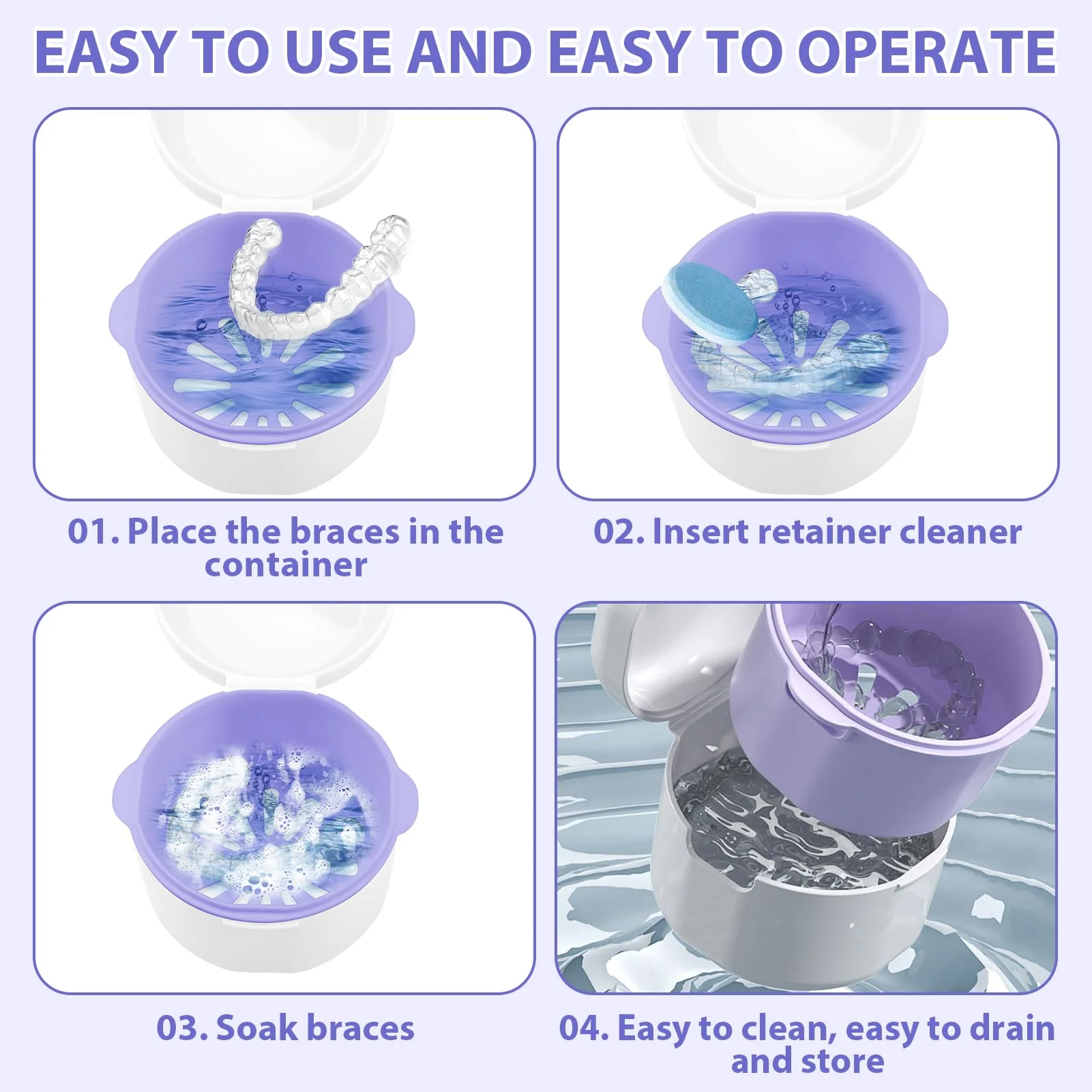 EASY TO USE AND EASY TO OPERATE

01. Place the braces in the container

02. Insert retainer cleaner

03. Soak braces

04. Easy to clean, easy to drain and store