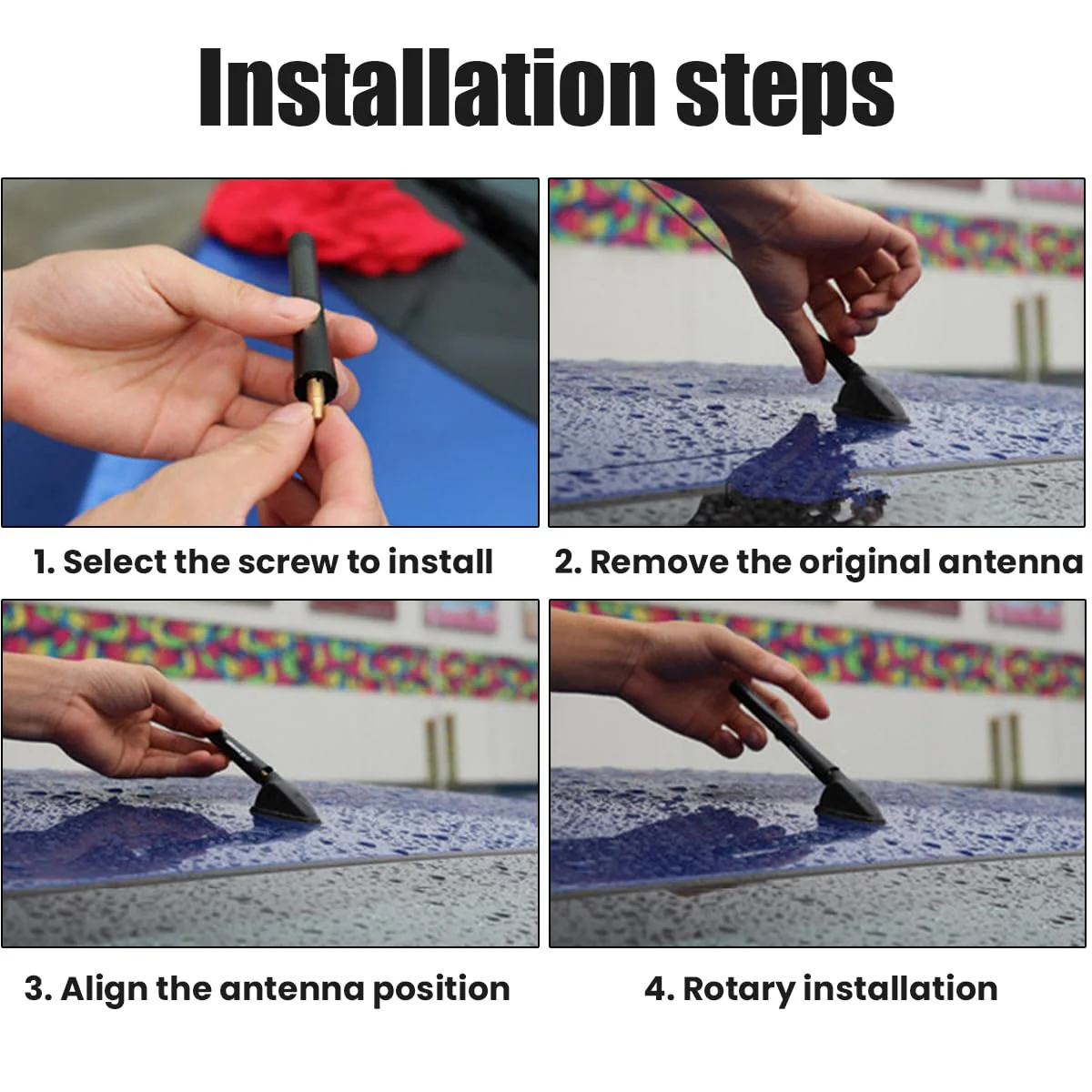 Installation steps

1. Select the screw to install

2. Remove the original antenna

3. Align the antenna position

4. Rotary installation