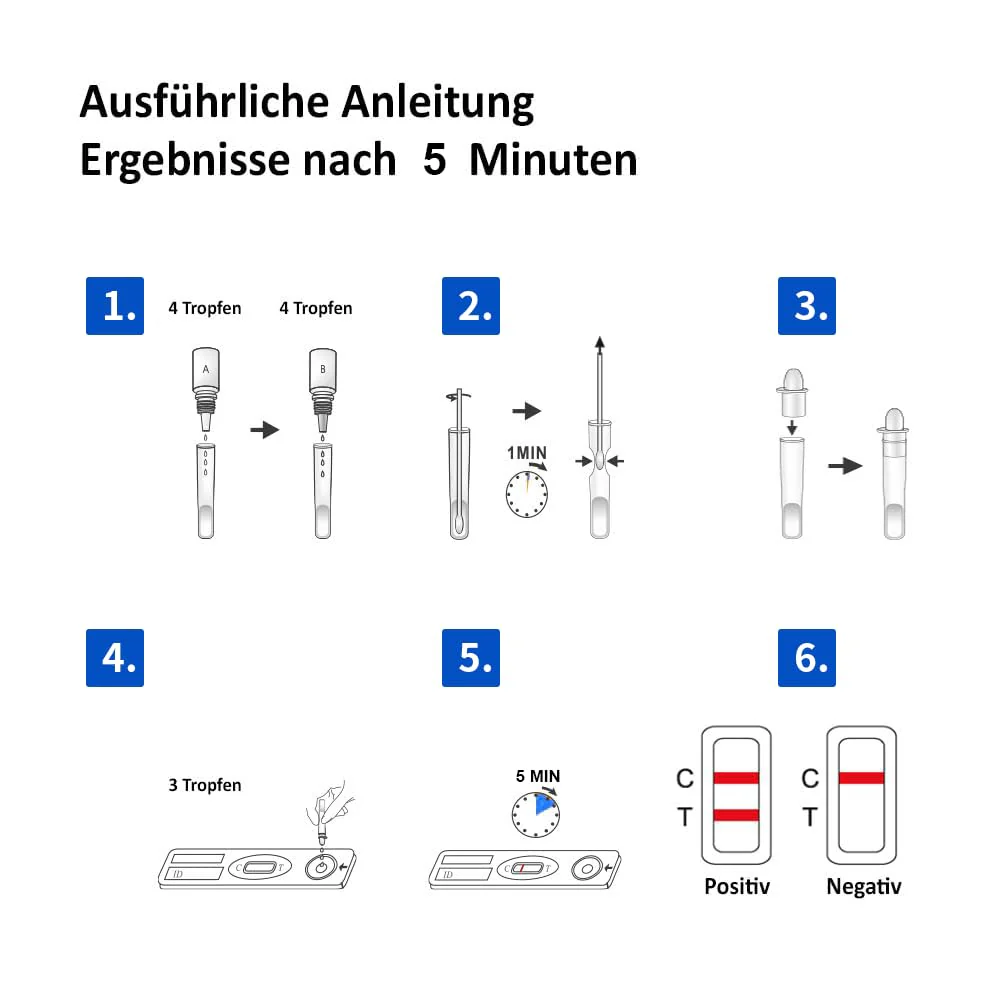 Ausführliche Anleitung
Ergebnisse nach 5 Minuten

1.
4 Tropfen
4 Tropfen
A
B

2.
1MIN

3.

4.
3 Tropfen
ID
C
T

5.
5 MIN
ID
C
T

6.
C
T
Positiv
C
T
Negativ